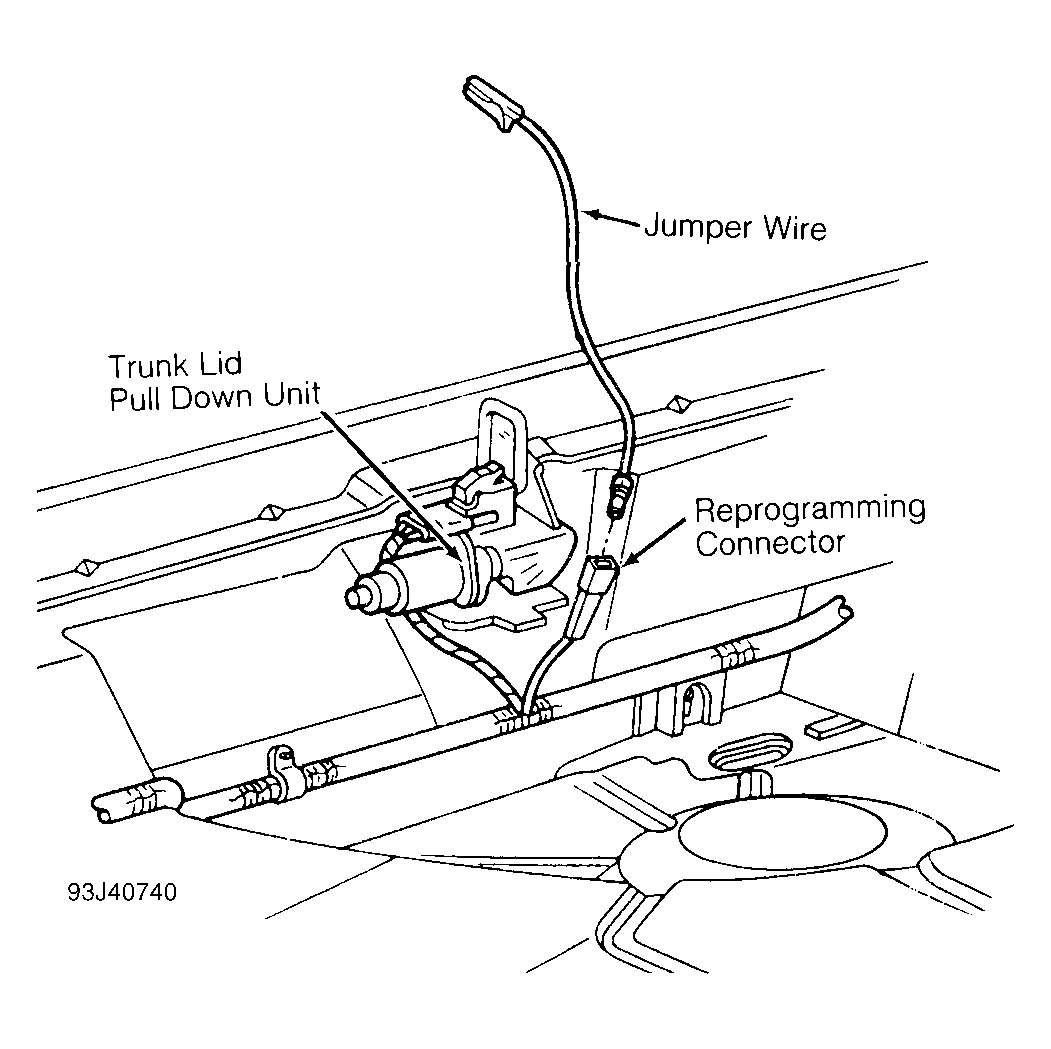 Jumper Wire

Trunk Lid
Pull Down Unit

Reprogramming
Connector

93J40740