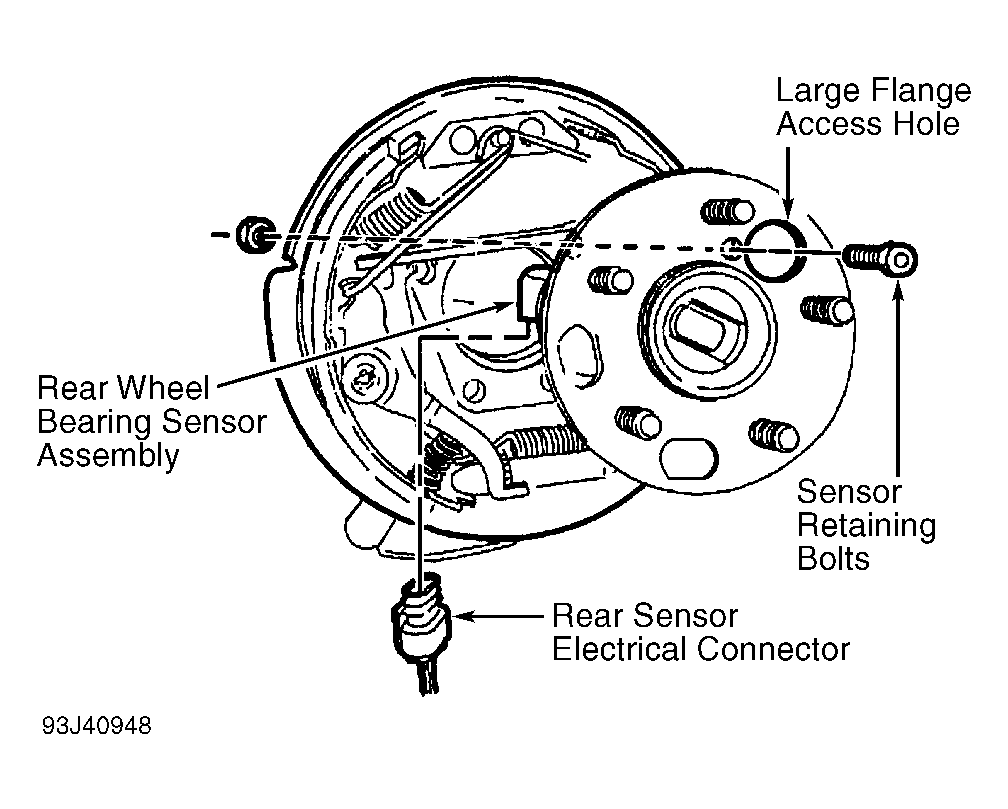 Large Flange Access Hole

Rear Wheel Bearing Sensor Assembly

Sensor Retaining Bolts

Rear Sensor Electrical Connector

93J40948