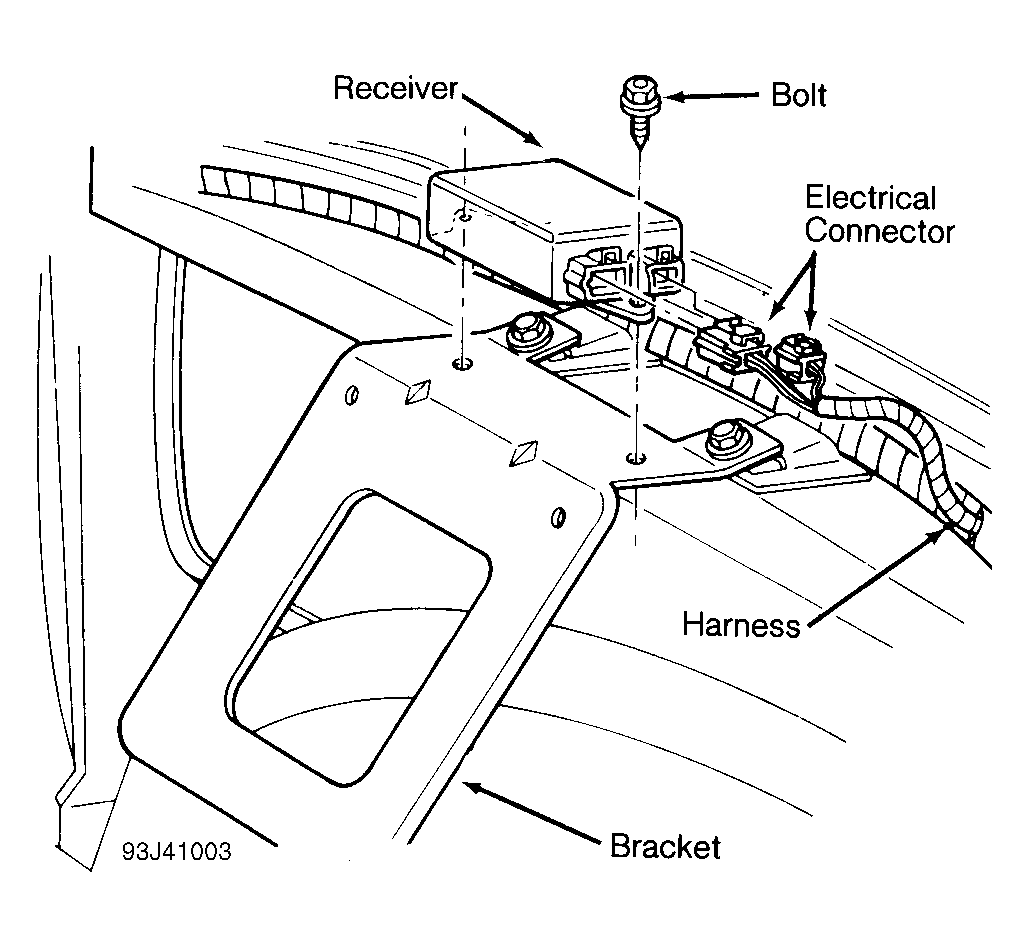 Receiver

Bolt

Electrical Connector

Harness

Bracket

93J41003