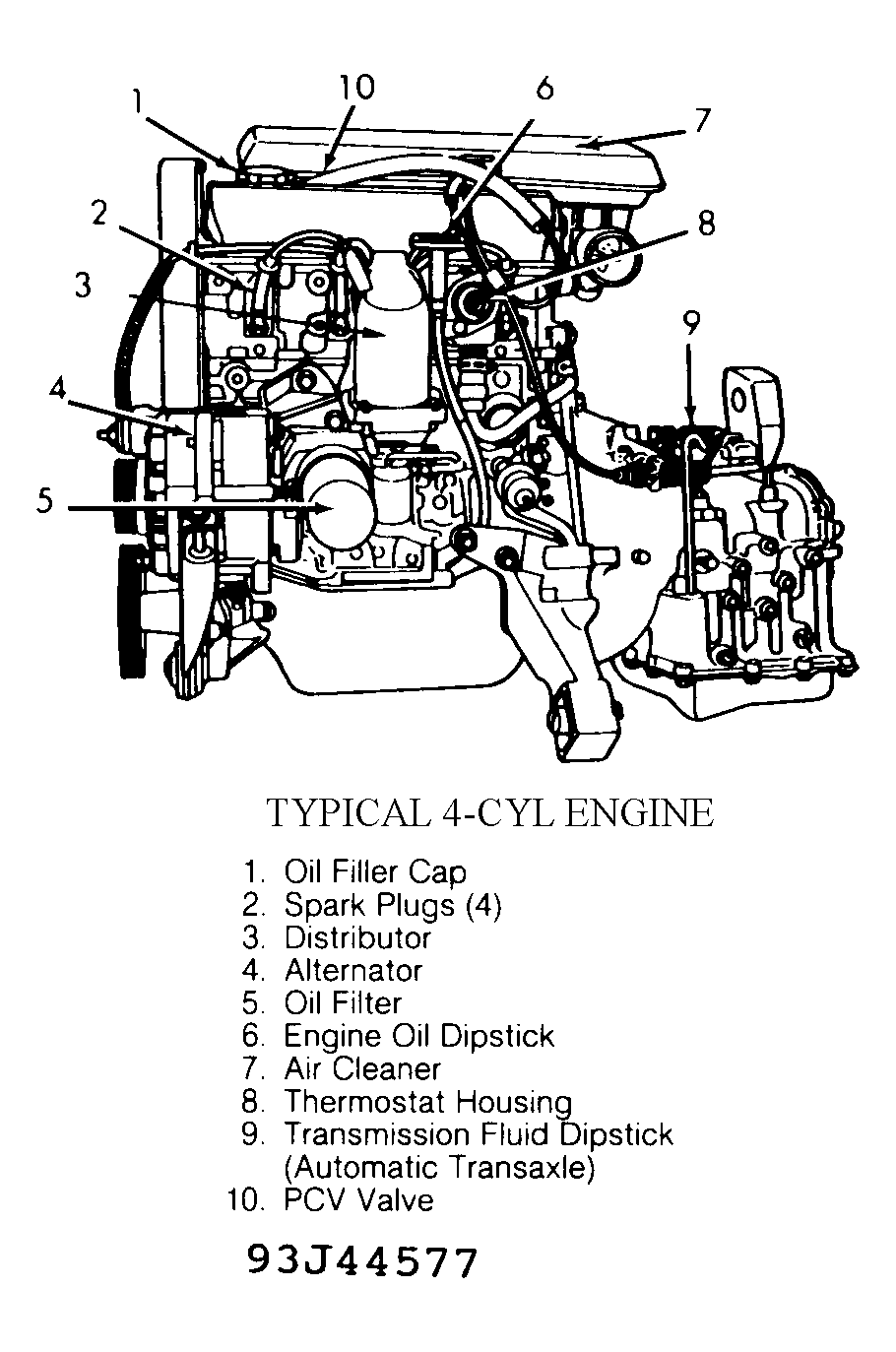 1
10
6
7
2
8
3
9
4
5

TYPICAL 4-CYL ENGINE

1. Oil Filler Cap
2. Spark Plugs (4)
3. Distributor
4. Alternator
5. Oil Filter
6. Engine Oil Dipstick
7. Air Cleaner
8. Thermostat Housing
9. Transmission Fluid Dipstick (Automatic Transaxle)
10. PCV Valve

93J44577