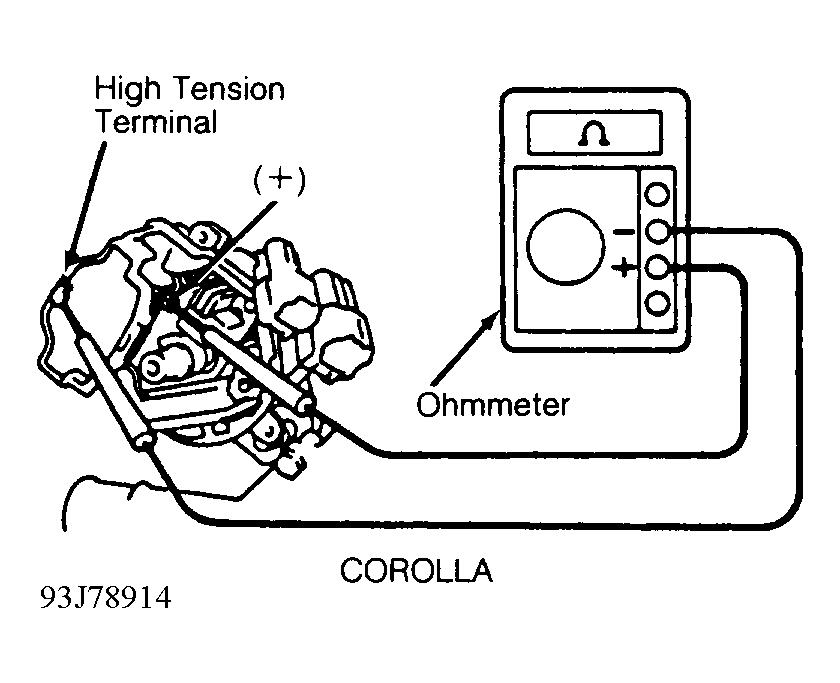 High Tension Terminal

(+)

Ω

−

+

Ohmmeter

COROLLA

93J78914