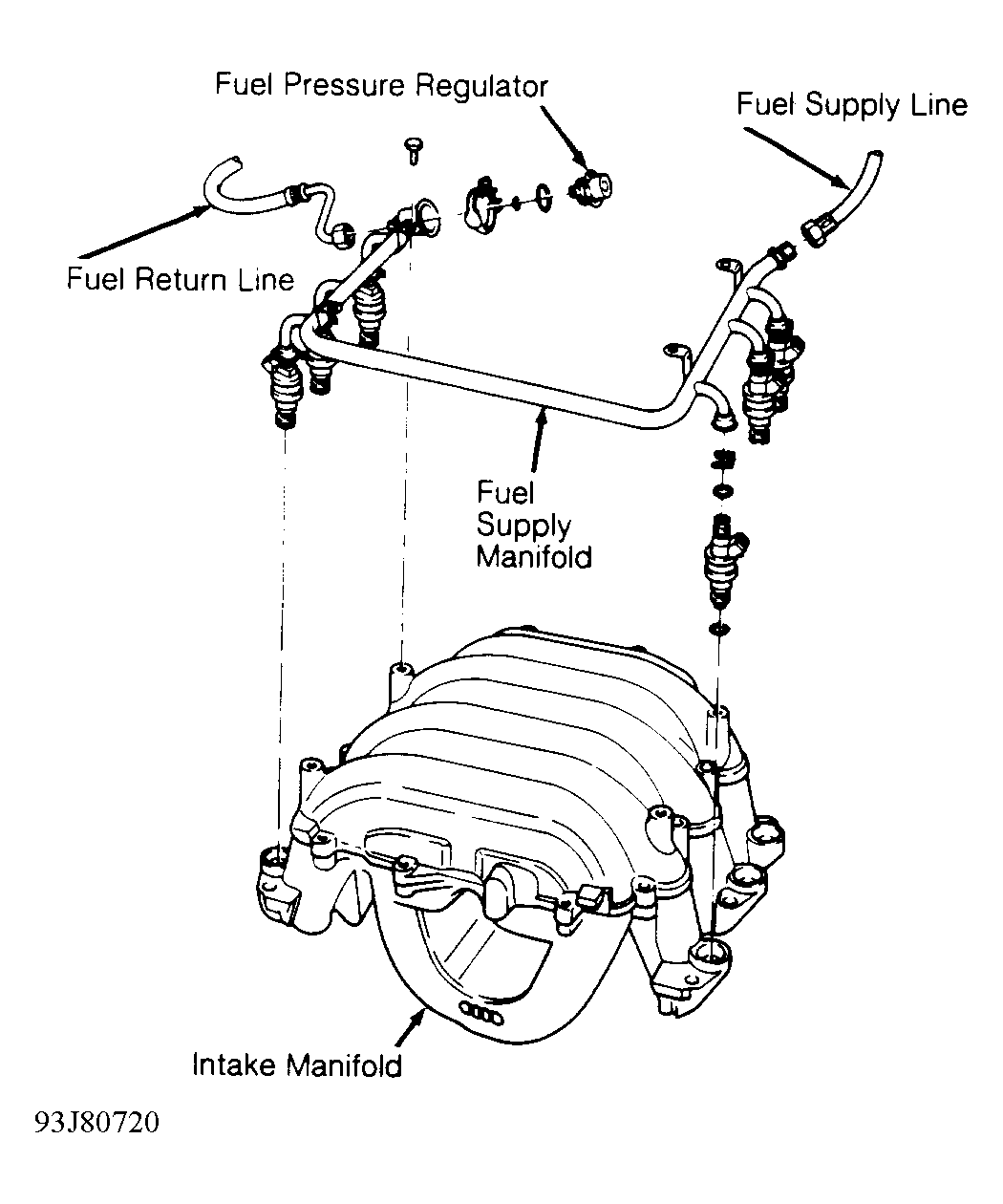 Fuel Pressure Regulator

Fuel Supply Line

Fuel Return Line

Fuel Supply Manifold

Intake Manifold

93J80720