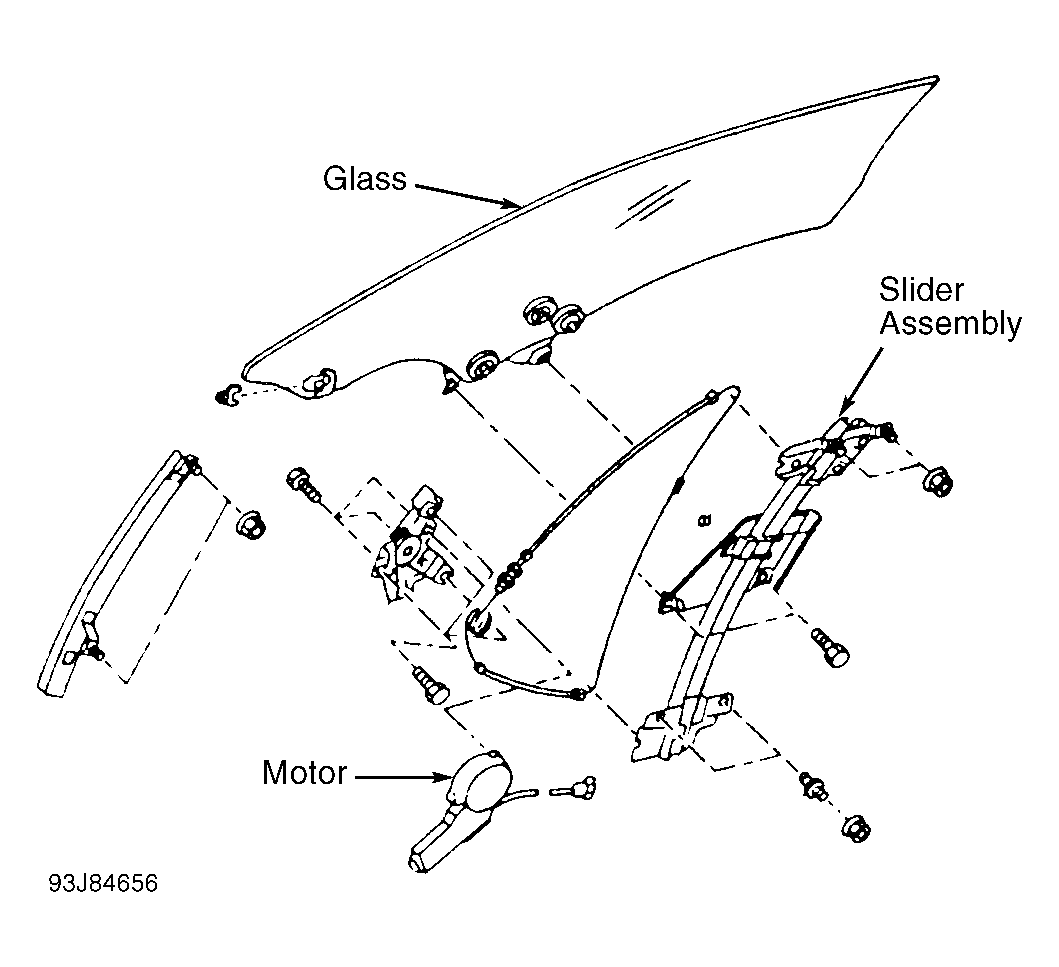 Glass

Slider Assembly

Motor

93J84656