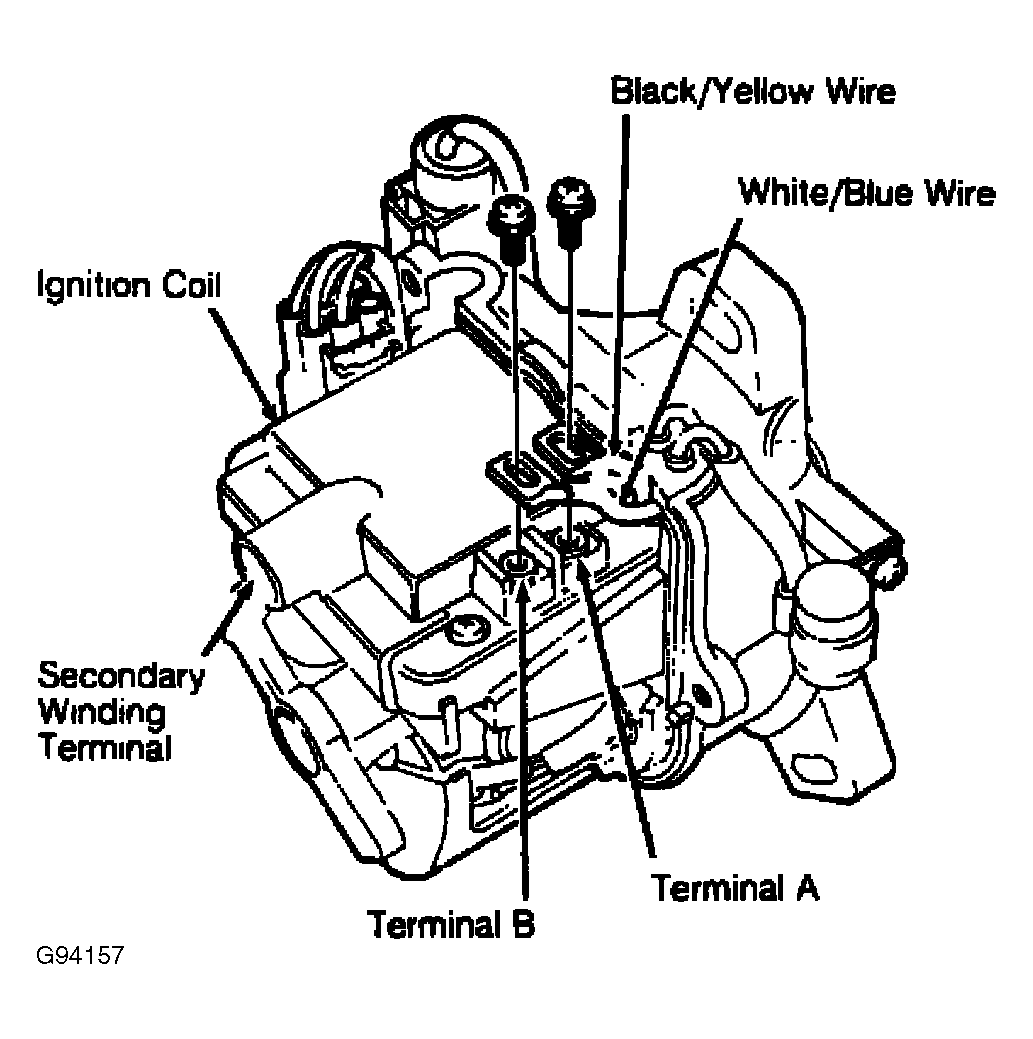 Black/Yellow Wire

White/Blue Wire

Ignition Coil

Secondary Winding Terminal

Terminal A

Terminal B

G94157