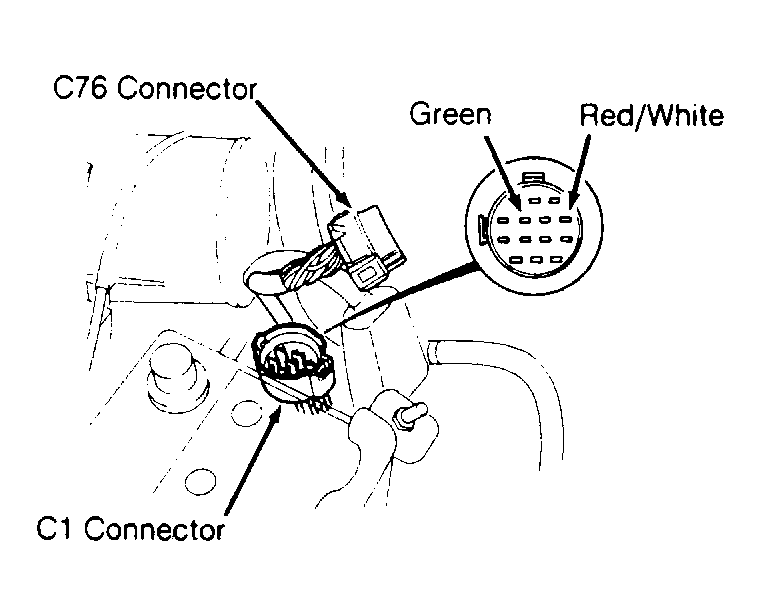 C76 Connector

Green

Red/White

C1 Connector