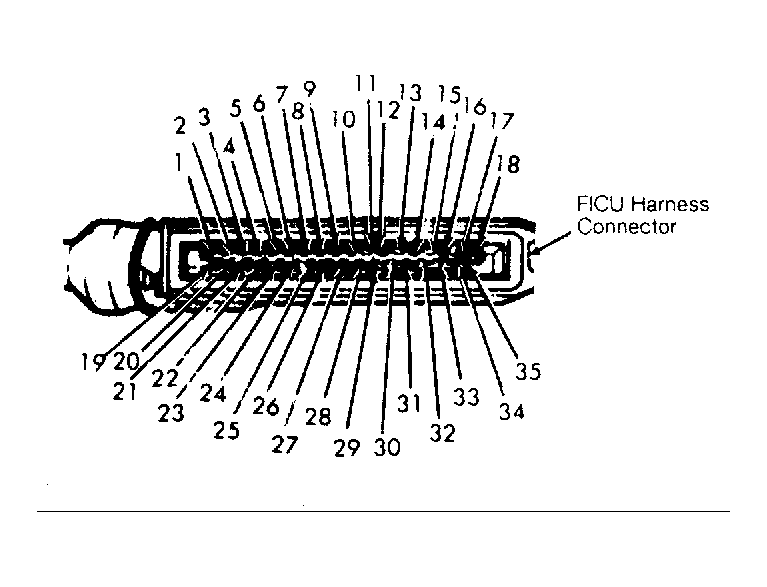 1
2
3
4
5
6
7
8
9
10
11
12
13
14
15
16
17
18
FICU Harness Connector
19
20
21
22
23
24
25
26
27
28
29
30
31
32
33
34
35