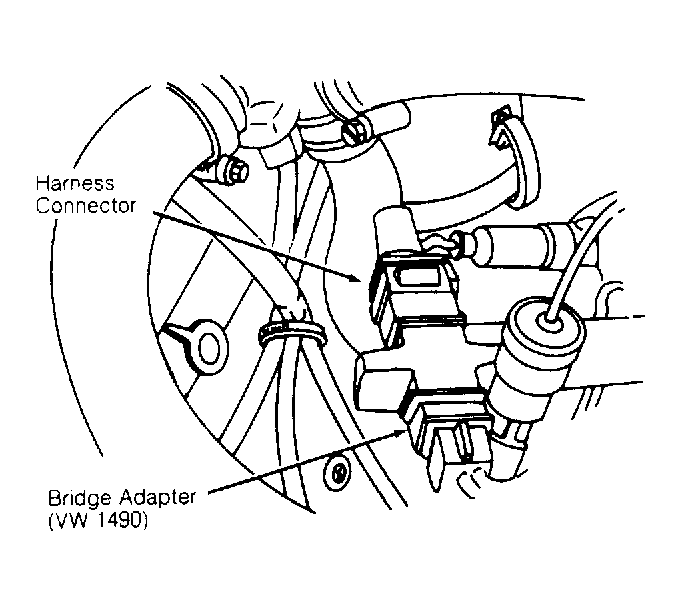 Harness Connector

Bridge Adapter (VW 1490)