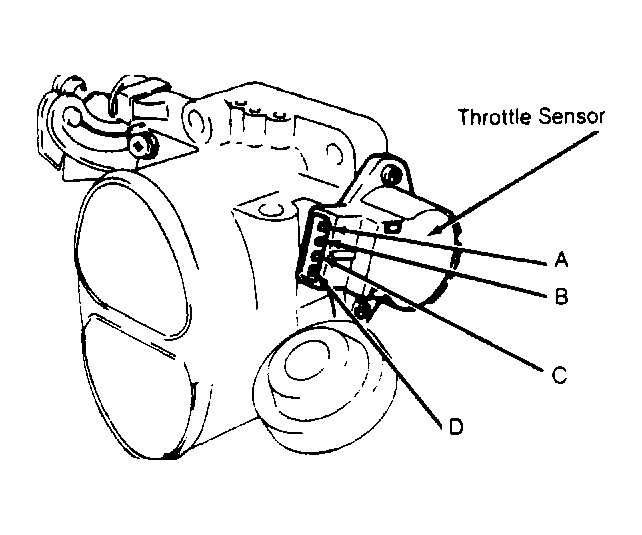 Throttle Sensor
A
B
C
D