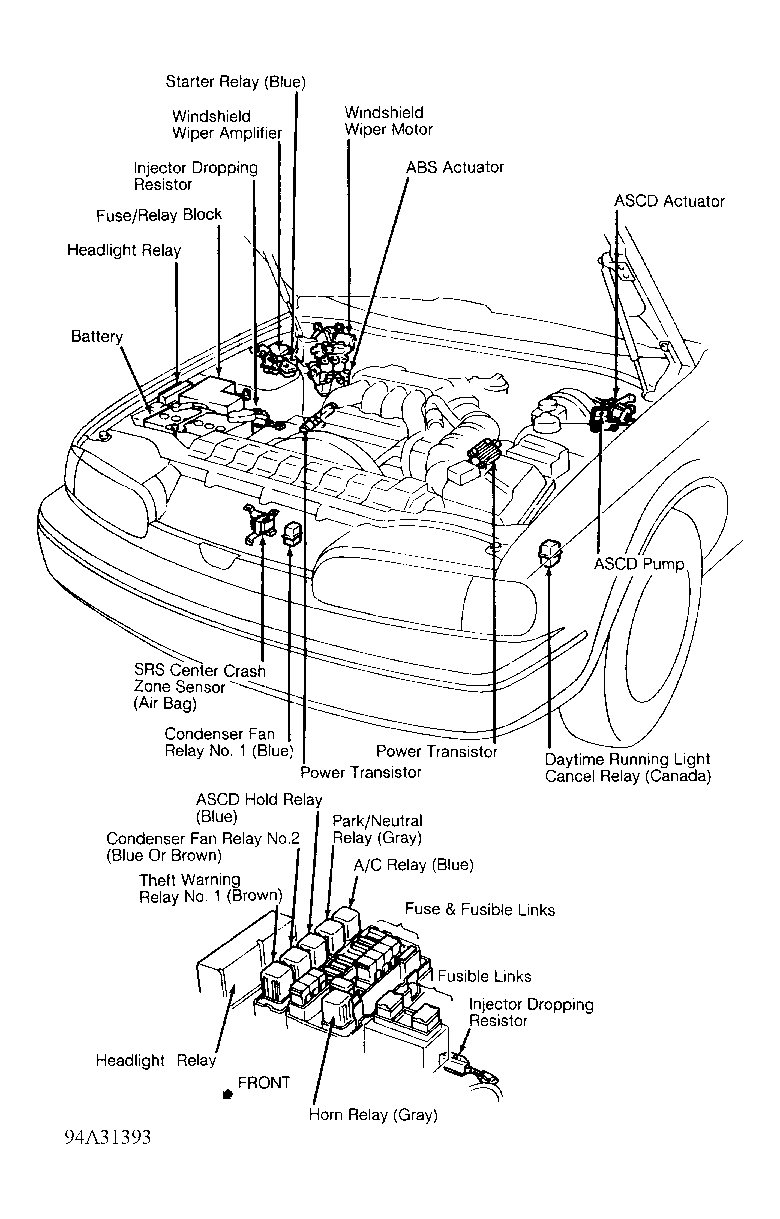 Starter Relay (Blue)

Windshield Wiper Amplifier

Windshield Wiper Motor

Injector Dropping Resistor

ABS Actuator

Fuse/Relay Block

ASCD Actuator

Headlight Relay

Battery

ASCD Pump

SRS Center Crash Zone Sensor (Air Bag)

Condenser Fan Relay No. 1 (Blue)

Power Transistor

Power Transistor

Daytime Running Light Cancel Relay (Canada)

ASCD Hold Relay (Blue)

Condenser Fan Relay No.2 (Blue Or Brown)

Park/Neutral Relay (Gray)

A/C Relay (Blue)

Theft Warning Relay No. 1 (Brown)

Fuse & Fusible Links

Fusible Links

Injector Dropping Resistor

Headlight Relay

FRONT

Horn Relay (Gray)

94A31393