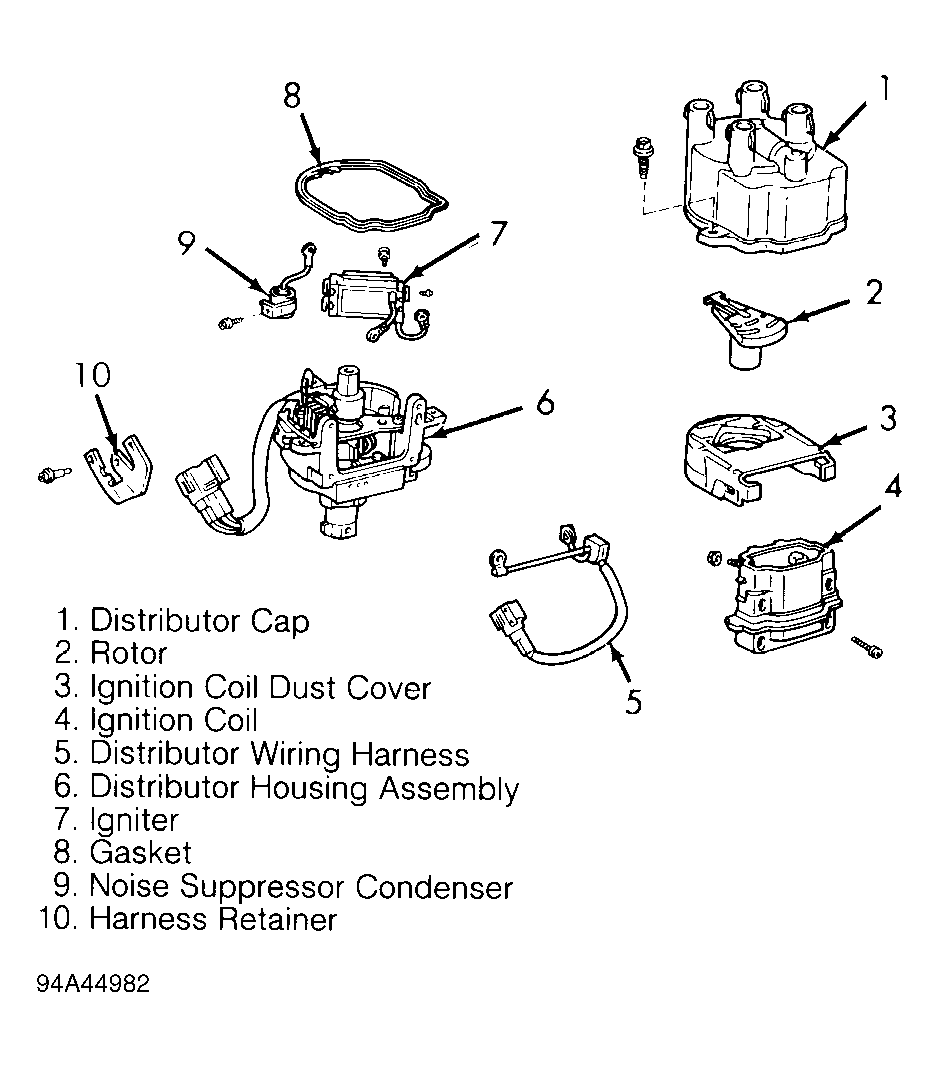 8
1
9
7
2
10
6
3
4
5

1. Distributor Cap
2. Rotor
3. Ignition Coil Dust Cover
4. Ignition Coil
5. Distributor Wiring Harness
6. Distributor Housing Assembly
7. Igniter
8. Gasket
9. Noise Suppressor Condenser
10. Harness Retainer

94A44982