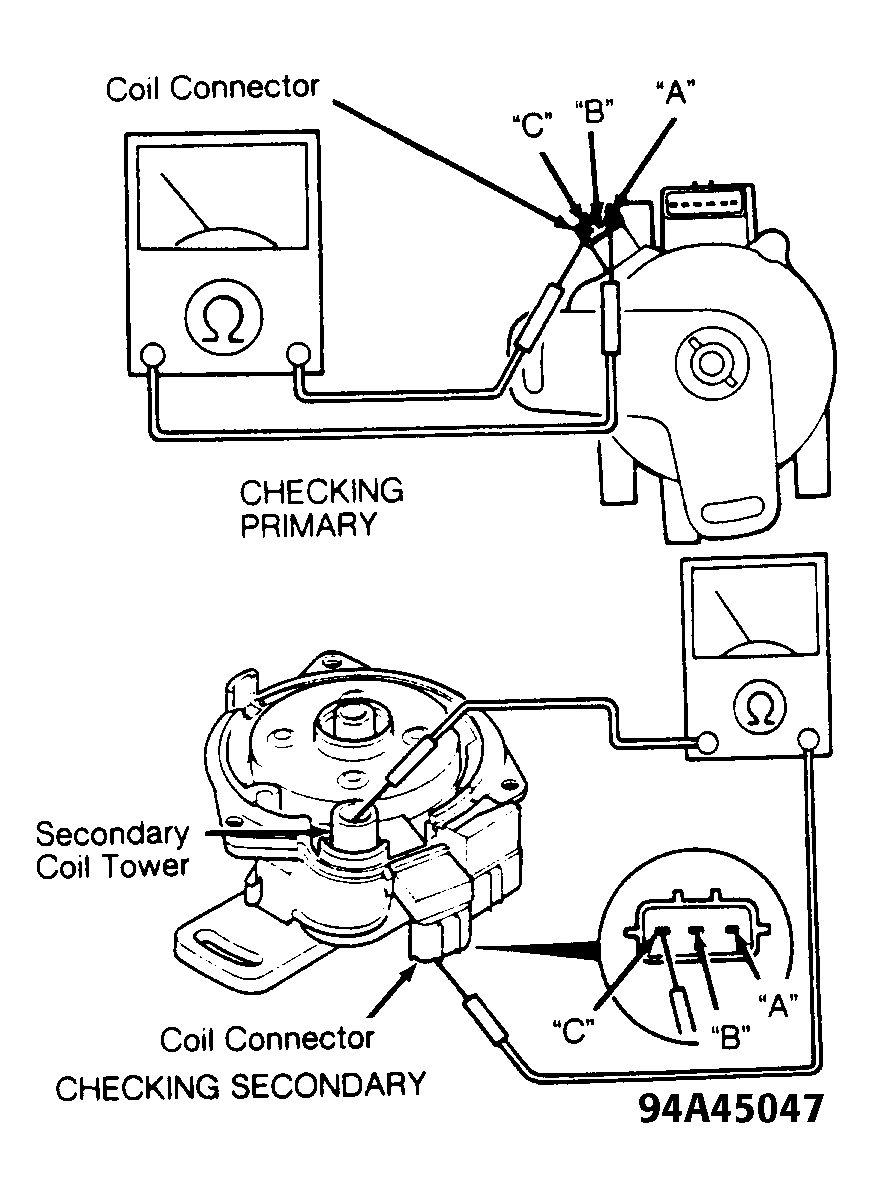 Coil Connector

"C" "B" "A"

Ω

CHECKING PRIMARY

Ω

Secondary Coil Tower

"C" "B" "A"

Coil Connector

CHECKING SECONDARY

94A45047