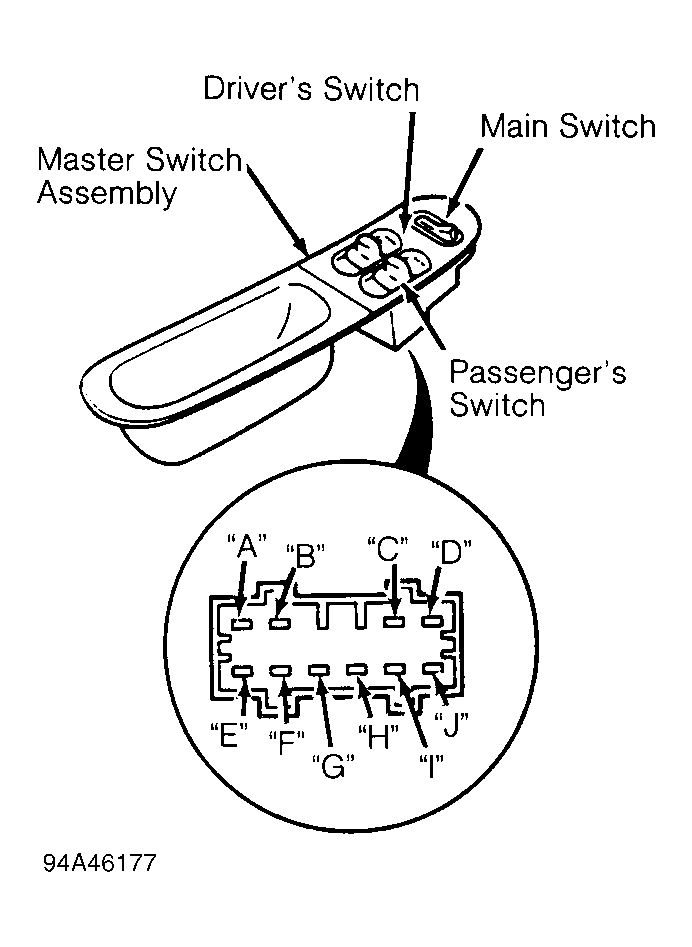 Driver's Switch

Main Switch

Master Switch Assembly

Passenger's Switch

"A" "B" "C" "D"

"E" "F" "G" "H" "I" "J"

94A46177