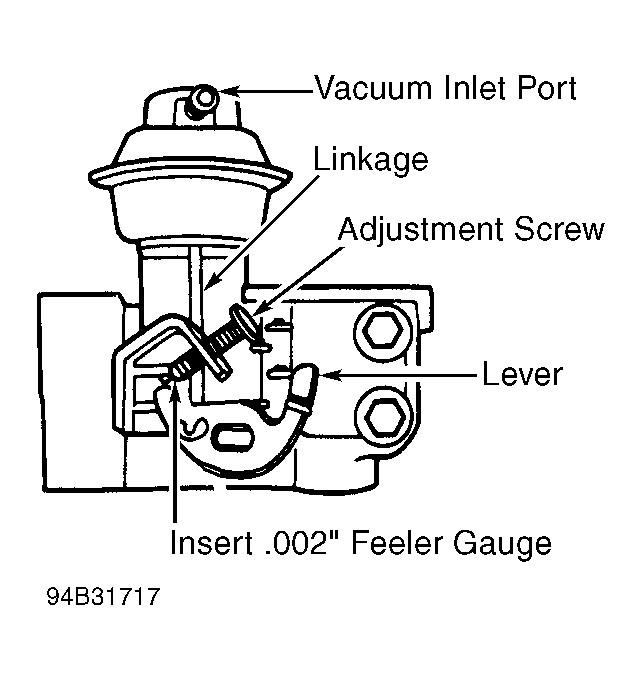 Vacuum Inlet Port

Linkage

Adjustment Screw

Lever

Insert .002" Feeler Gauge

94B31717