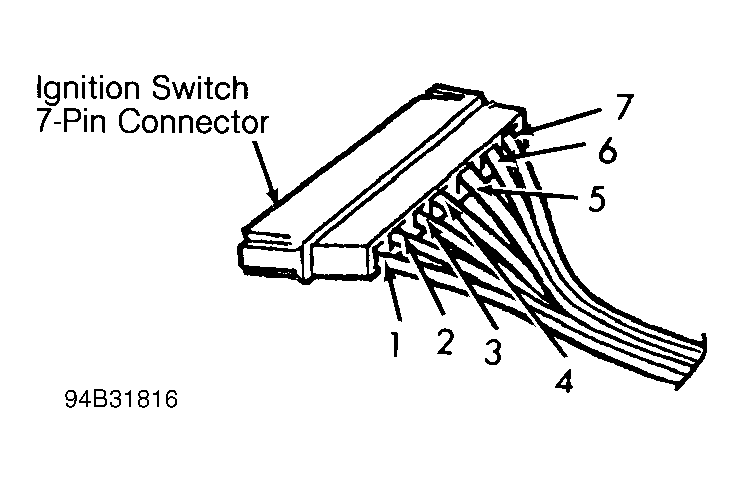 Ignition Switch
7-Pin Connector

7
6
5
1
2
3
4

94B31816