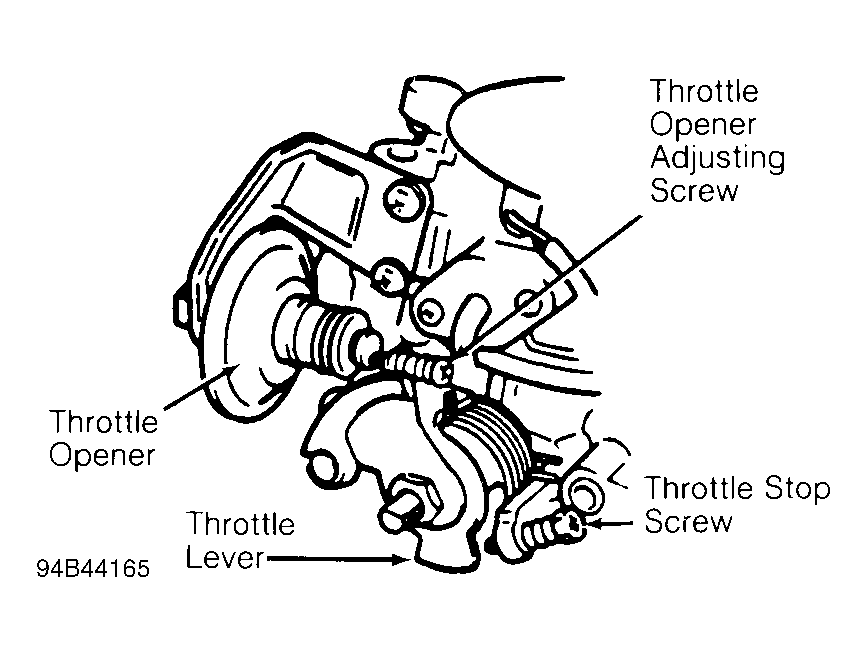 Throttle Opener Adjusting Screw

Throttle Opener

Throttle Stop Screw

Throttle Lever

94B44165