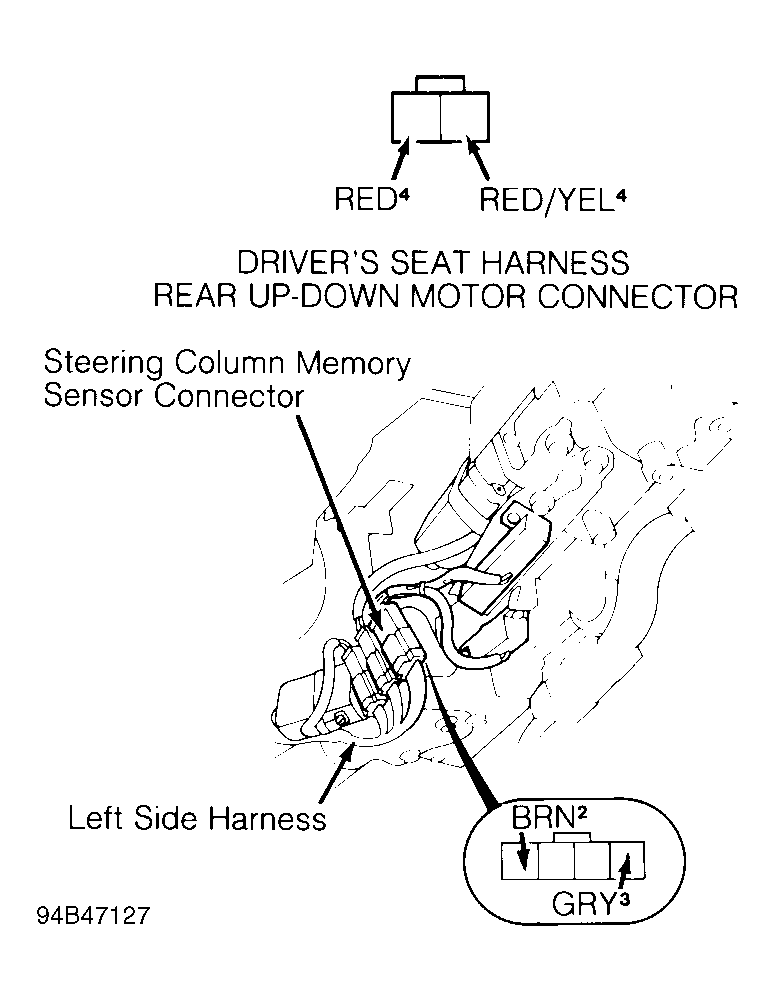 RED$^4$ RED/YEL$^4$

DRIVER'S SEAT HARNESS
REAR UP-DOWN MOTOR CONNECTOR

Steering Column Memory Sensor Connector

Left Side Harness

BRN$^2$

GRY$^3$

94B47127