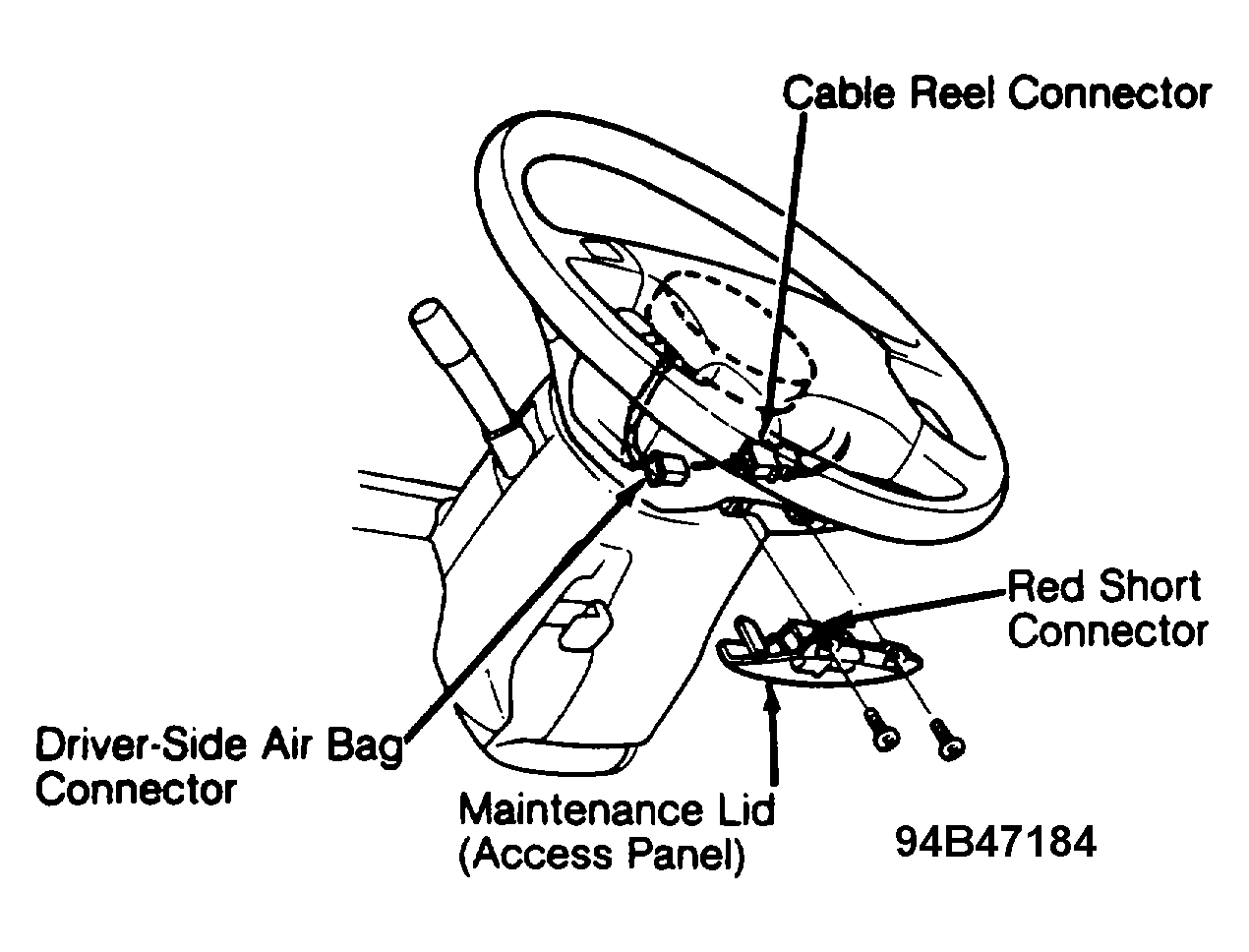 Cable Reel Connector

Red Short Connector

Driver-Side Air Bag Connector

Maintenance Lid (Access Panel)

94B47184