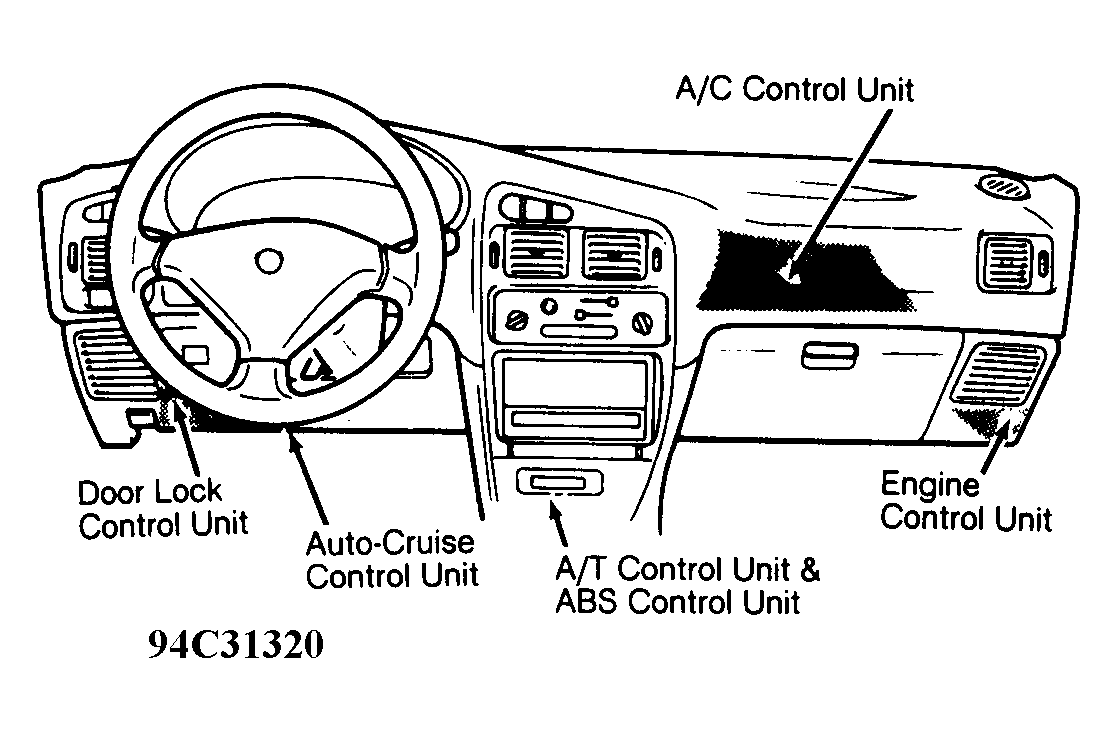 A/C Control Unit

Door Lock Control Unit

Auto-Cruise Control Unit

A/T Control Unit & ABS Control Unit

Engine Control Unit

94C31320