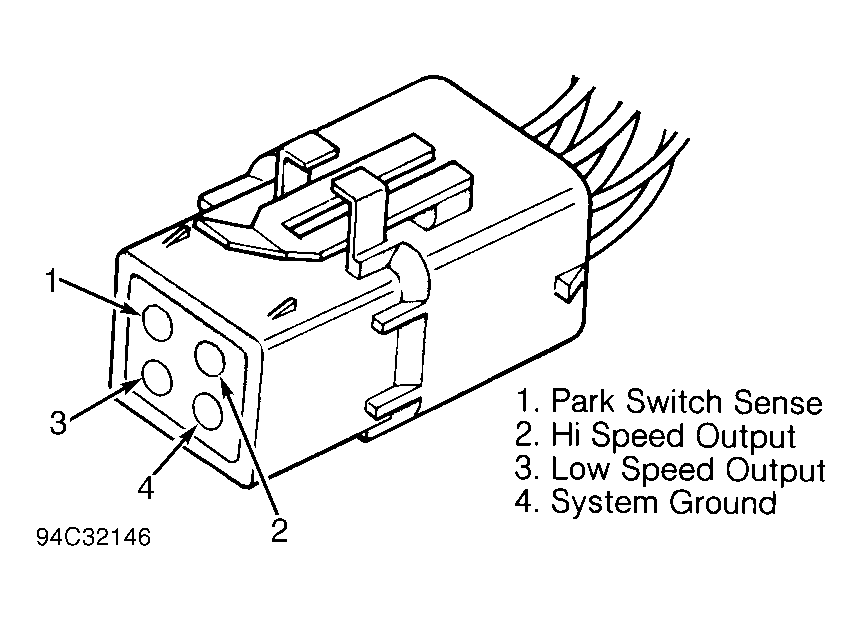 1

3

4

2

1. Park Switch Sense
2. Hi Speed Output
3. Low Speed Output
4. System Ground

94C32146