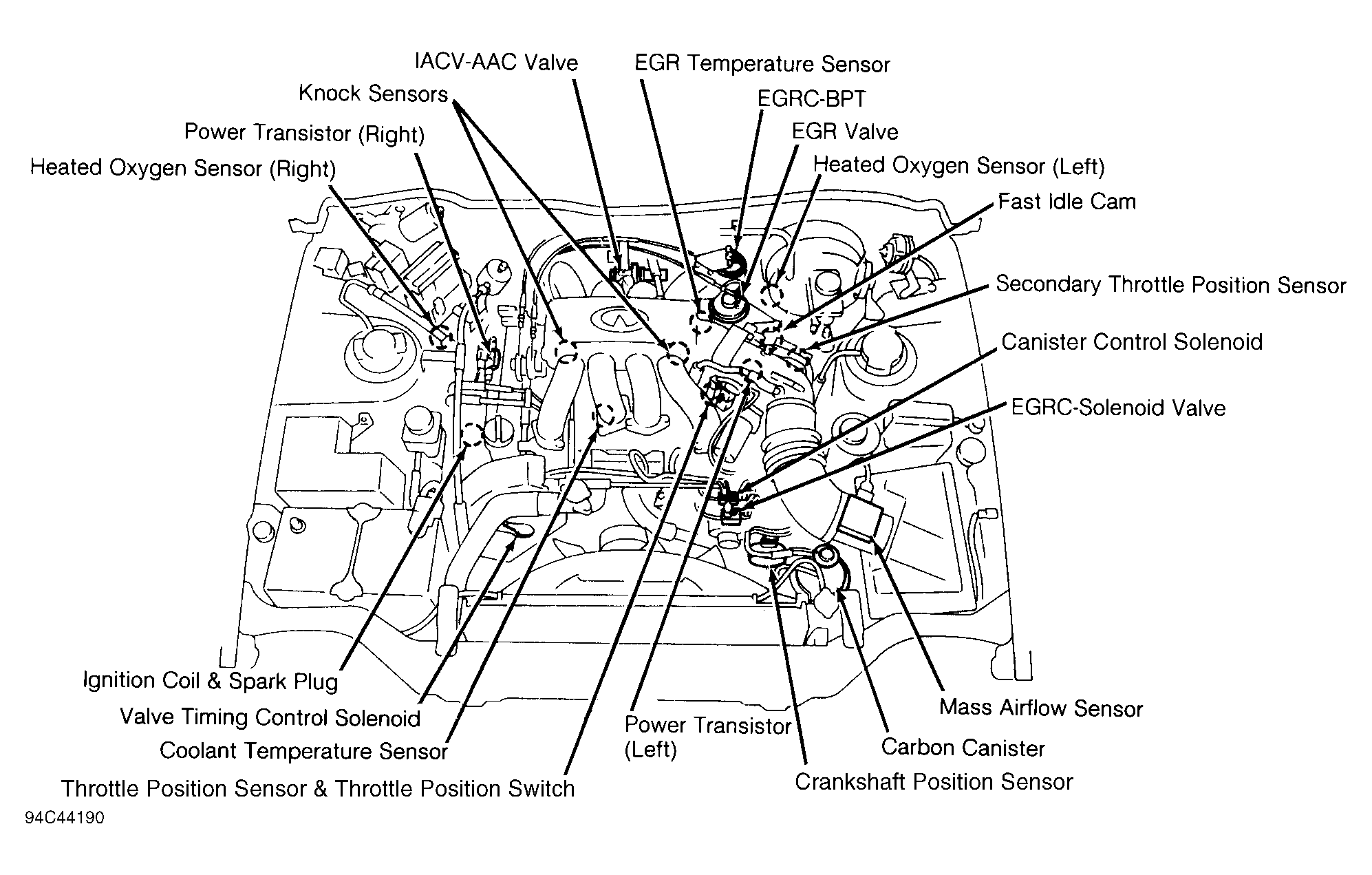 IACV-AAC Valve
EGR Temperature Sensor
Knock Sensors
EGRC-BPT
Power Transistor (Right)
EGR Valve
Heated Oxygen Sensor (Right)
Heated Oxygen Sensor (Left)
Fast Idle Cam
Secondary Throttle Position Sensor
Canister Control Solenoid
EGRC-Solenoid Valve
Ignition Coil & Spark Plug
Valve Timing Control Solenoid
Coolant Temperature Sensor
Throttle Position Sensor & Throttle Position Switch
Power Transistor (Left)
Mass Airflow Sensor
Carbon Canister
Crankshaft Position Sensor
94C44190