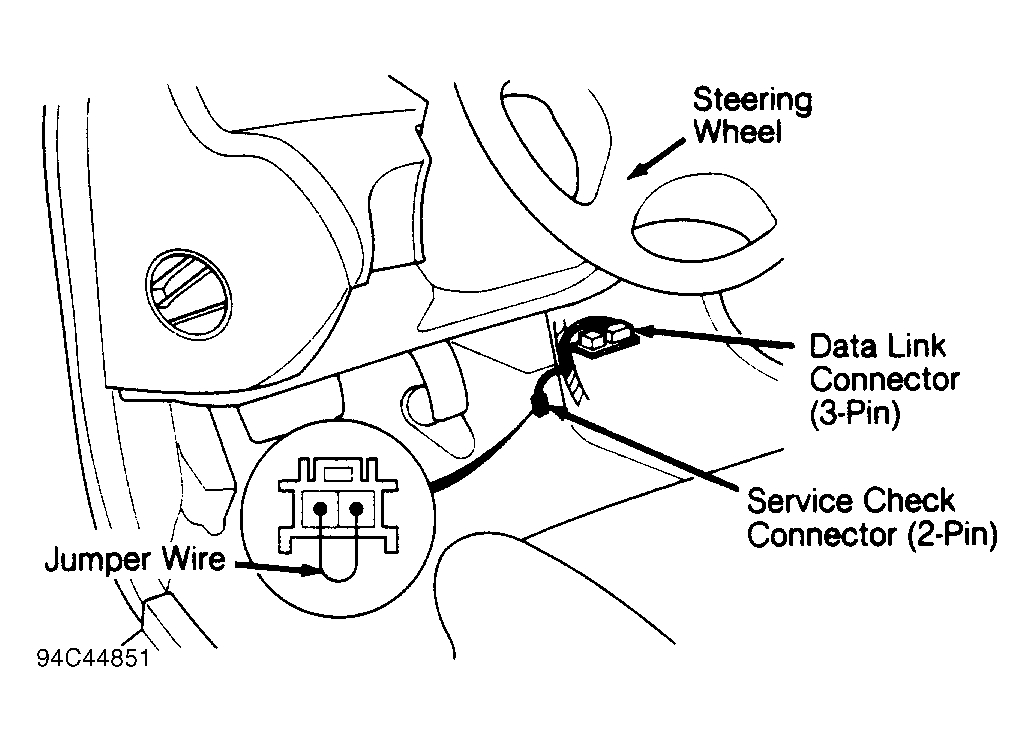 Steering Wheel

Data Link Connector (3-Pin)

Service Check Connector (2-Pin)

Jumper Wire

94C44851