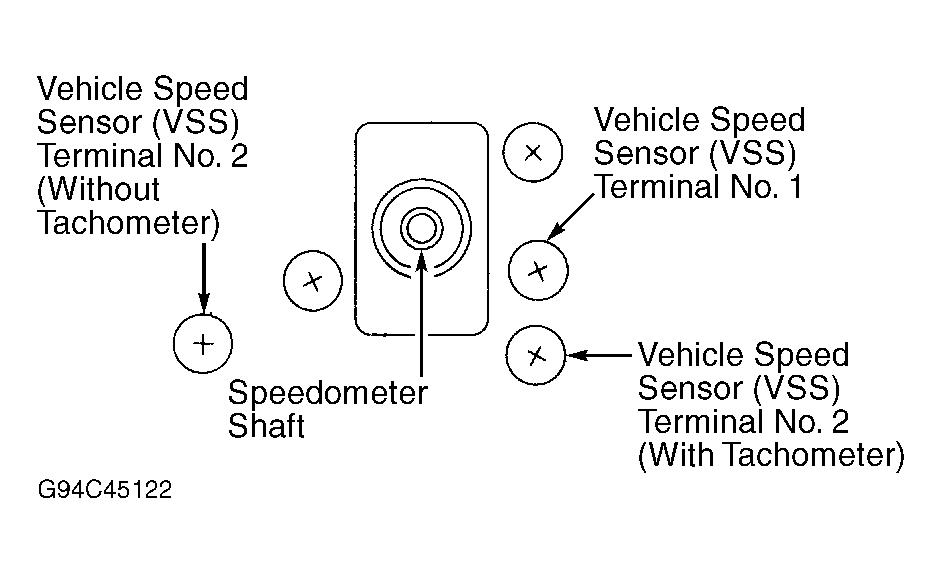 Vehicle Speed Sensor (VSS) Terminal No. 2 (Without Tachometer)

Vehicle Speed Sensor (VSS) Terminal No. 1

Speedometer Shaft

Vehicle Speed Sensor (VSS) Terminal No. 2 (With Tachometer)

G94C45122