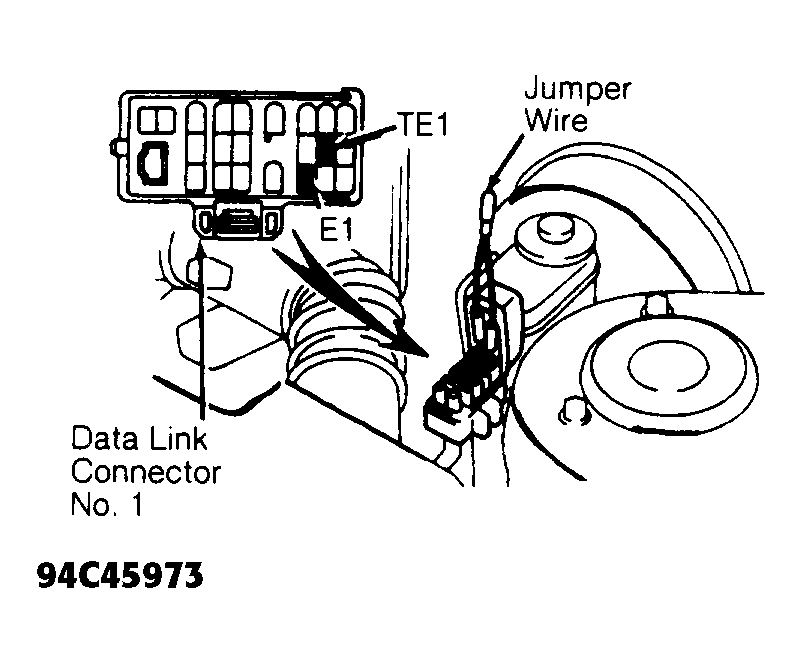 Jumper Wire

TE1

E1

Data Link Connector No. 1

94C45973