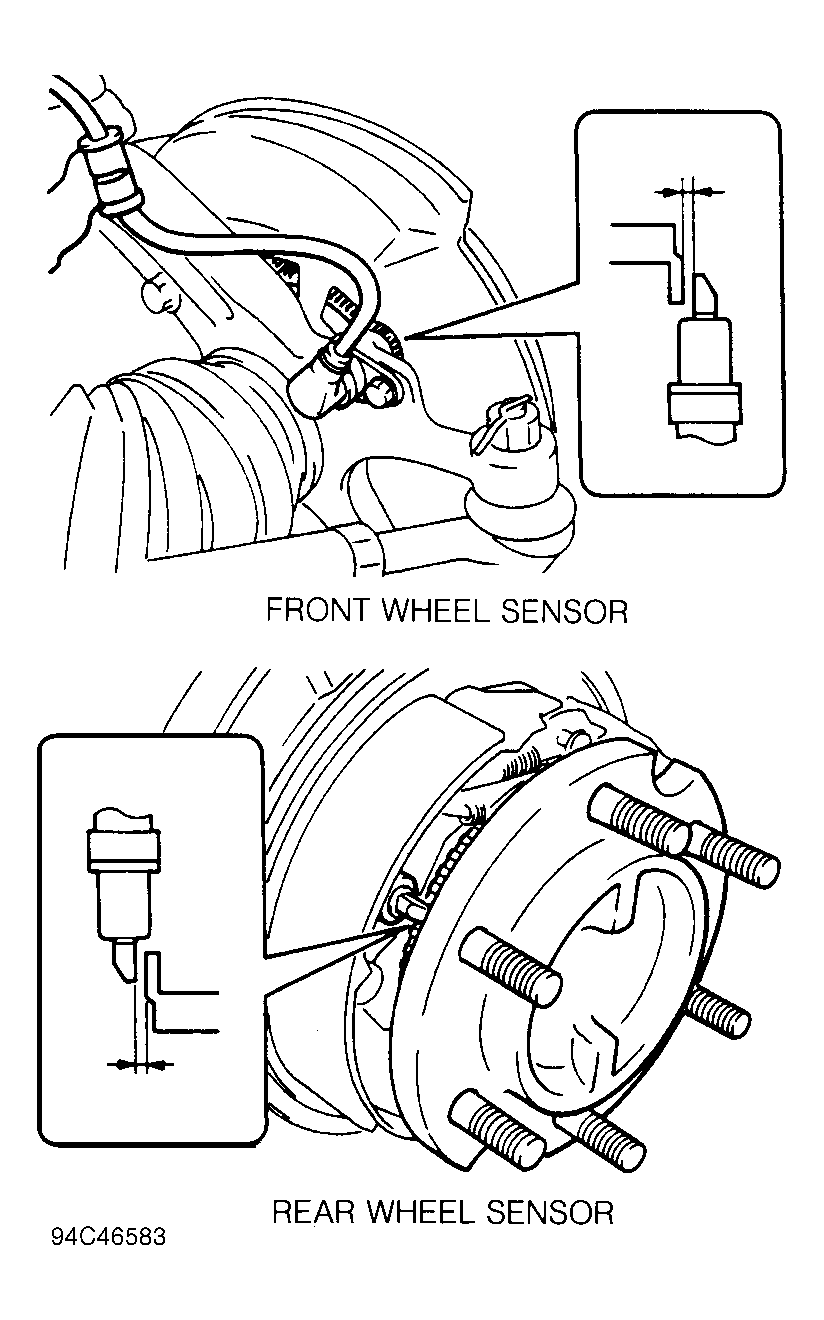 FRONT WHEEL SENSOR

REAR WHEEL SENSOR

94C46583