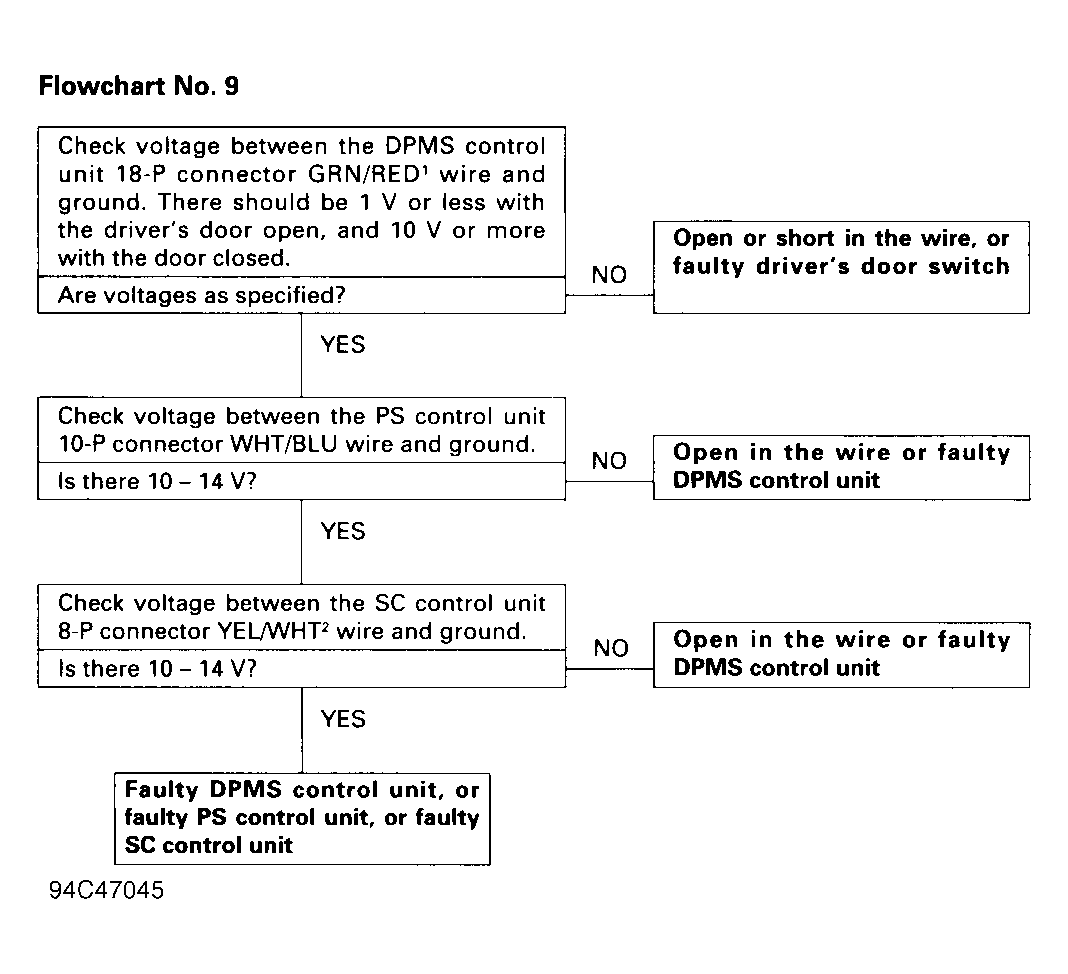 Flowchart No. 9

Check voltage between the DPMS control unit 18-P connector GRN/RED$^1$ wire and ground. There should be 1 V or less with the driver's door open, and 10 V or more with the door closed.

Are voltages as specified?

NO

Open or short in the wire, or faulty driver's door switch

YES

Check voltage between the PS control unit 10-P connector WHT/BLU wire and ground.

Is there 10 – 14 V?

NO

Open in the wire or faulty DPMS control unit

YES

Check voltage between the SC control unit 8-P connector YEL/WHT$^2$ wire and ground.

Is there 10 – 14 V?

NO

Open in the wire or faulty DPMS control unit

YES

Faulty DPMS control unit, or faulty PS control unit, or faulty SC control unit

94C47045