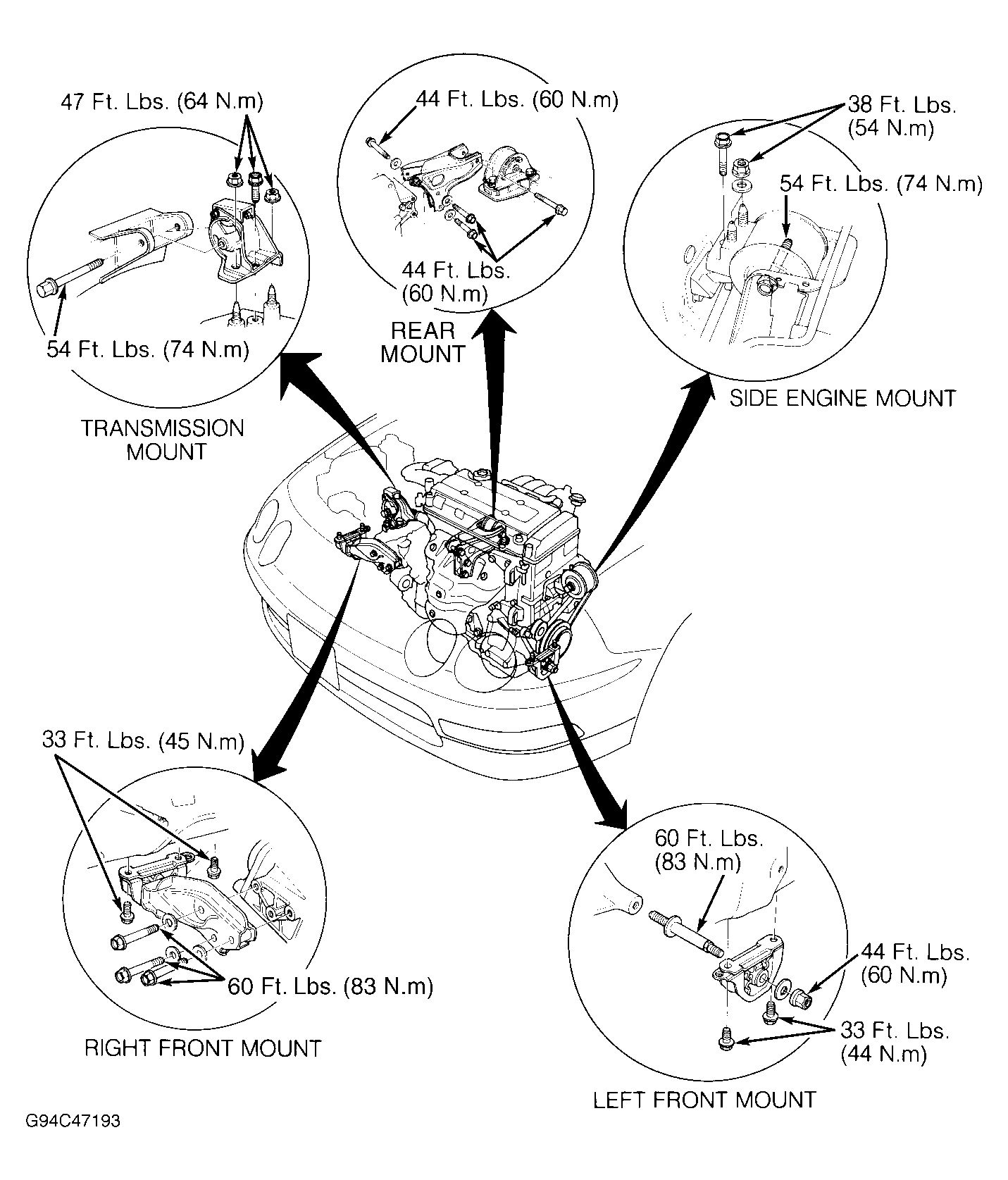 47 Ft. Lbs. (64 N.m)

54 Ft. Lbs. (74 N.m)

TRANSMISSION MOUNT

44 Ft. Lbs. (60 N.m)

44 Ft. Lbs. (60 N.m)

REAR MOUNT

38 Ft. Lbs. (54 N.m)

54 Ft. Lbs. (74 N.m)

SIDE ENGINE MOUNT

33 Ft. Lbs. (45 N.m)

60 Ft. Lbs. (83 N.m)

RIGHT FRONT MOUNT

60 Ft. Lbs. (83 N.m)

44 Ft. Lbs. (60 N.m)

33 Ft. Lbs. (44 N.m)

LEFT FRONT MOUNT

G94C47193