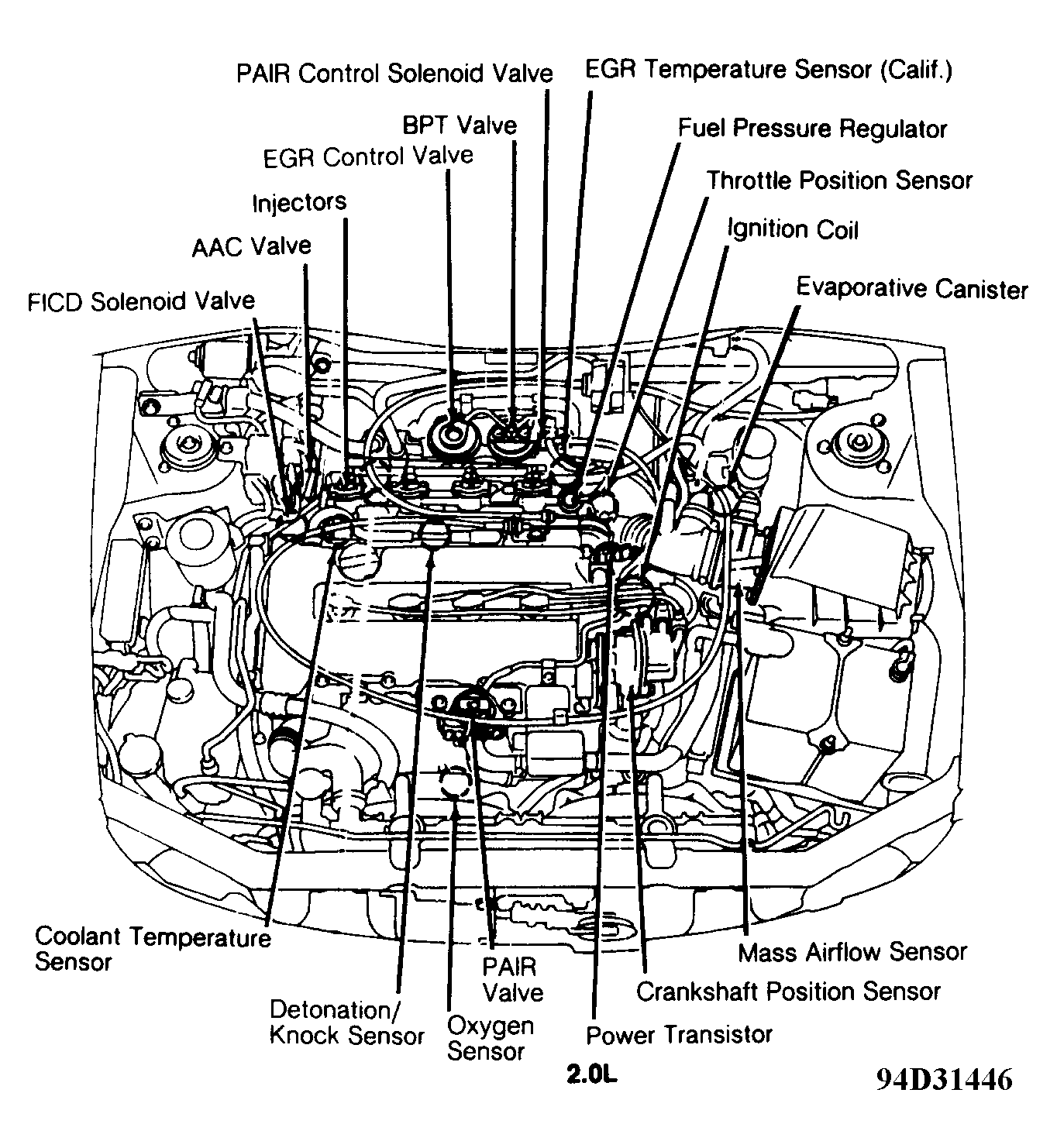 PAIR Control Solenoid Valve
EGR Temperature Sensor (Calif.)
BPT Valve
Fuel Pressure Regulator
EGR Control Valve
Throttle Position Sensor
Injectors
Ignition Coil
AAC Valve
Evaporative Canister
FICD Solenoid Valve

Coolant Temperature Sensor
Detonation/ Knock Sensor
Oxygen Sensor
PAIR Valve
Power Transistor
Crankshaft Position Sensor
Mass Airflow Sensor

2.0L

94D31446