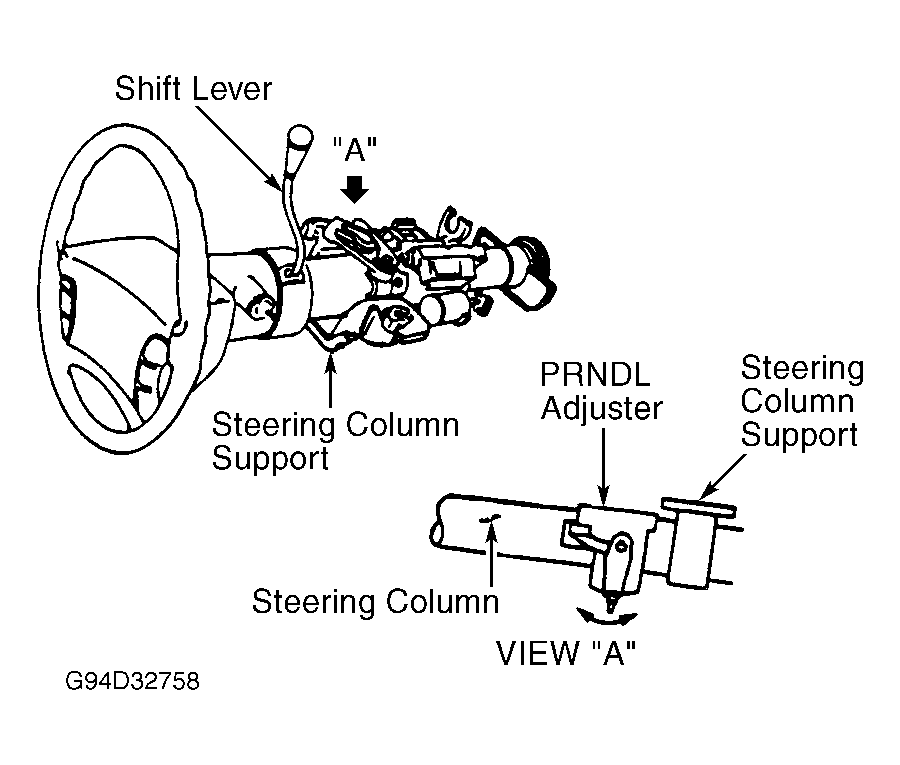 Shift Lever

"A"

Steering Column Support

PRNDL Adjuster

Steering Column Support

Steering Column

VIEW "A"

G94D32758