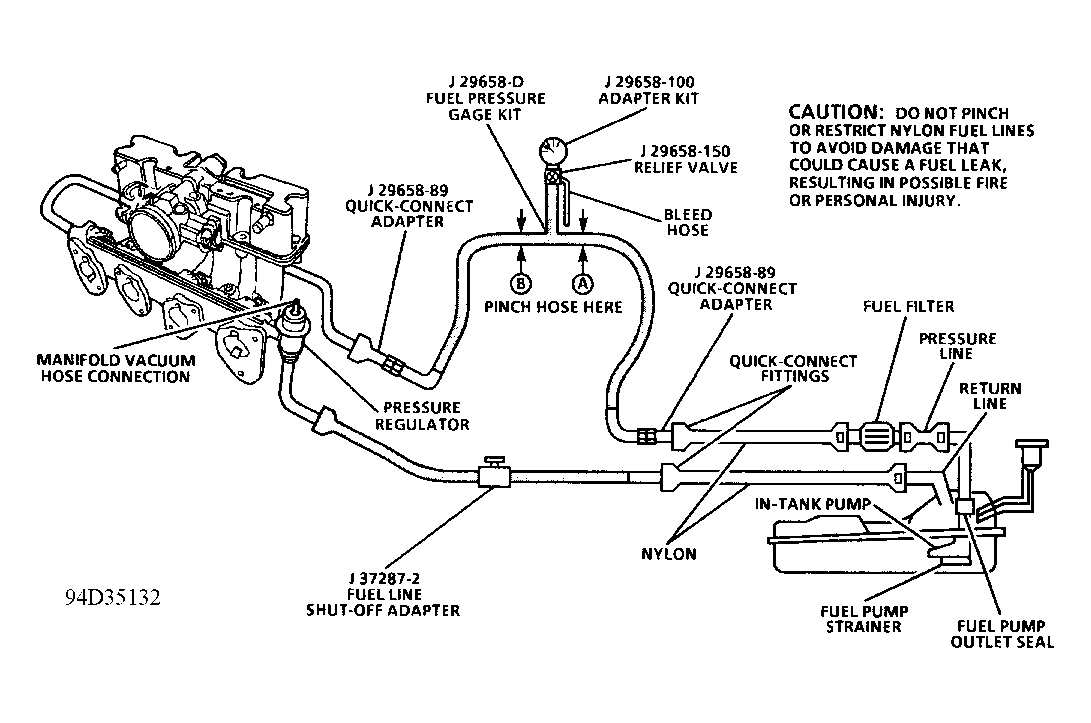 J 29658-D
FUEL PRESSURE
GAGE KIT

J 29658-100
ADAPTER KIT

CAUTION: DO NOT PINCH OR RESTRICT NYLON FUEL LINES TO AVOID DAMAGE THAT COULD CAUSE A FUEL LEAK, RESULTING IN POSSIBLE FIRE OR PERSONAL INJURY.

J 29658-150
RELIEF VALVE

J 29658-89
QUICK-CONNECT
ADAPTER

BLEED
HOSE

B

A

PINCH HOSE HERE

J 29658-89
QUICK-CONNECT
ADAPTER

FUEL FILTER

PRESSURE
LINE

MANIFOLD VACUUM
HOSE CONNECTION

QUICK-CONNECT
FITTINGS

RETURN
LINE

PRESSURE
REGULATOR

IN-TANK PUMP

NYLON

J 37287-2
FUEL LINE
SHUT-OFF ADAPTER

94D35132

FUEL PUMP
STRAINER

FUEL PUMP
OUTLET SEAL