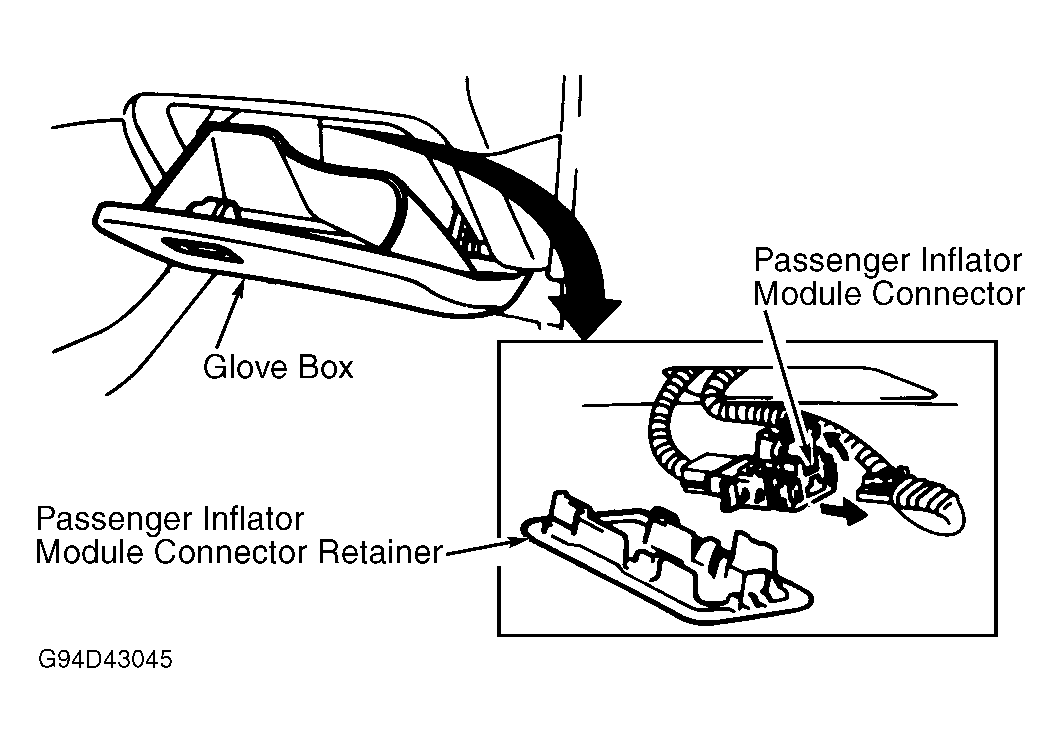 Passenger Inflator Module Connector

Glove Box

Passenger Inflator Module Connector Retainer

G94D43045