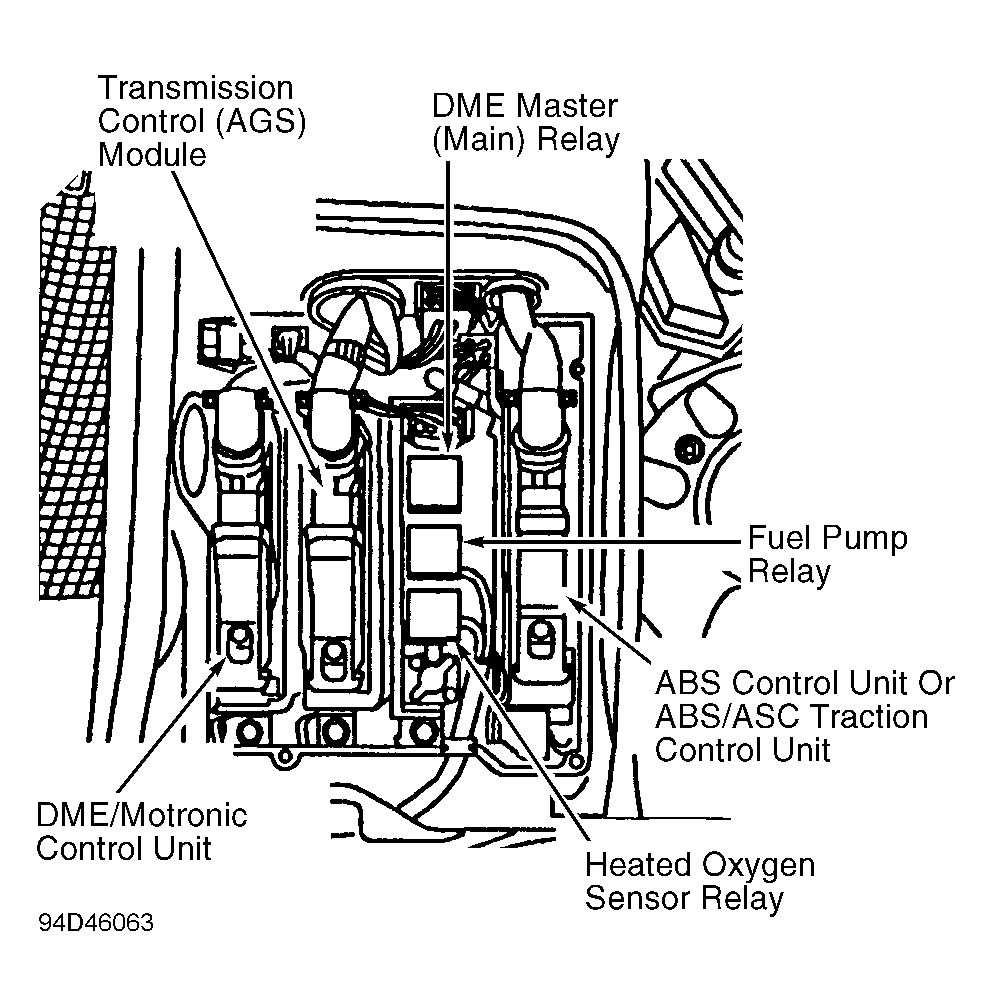 Transmission Control (AGS) Module

DME Master (Main) Relay

Fuel Pump Relay

ABS Control Unit Or ABS/ASC Traction Control Unit

DME/Motronic Control Unit

Heated Oxygen Sensor Relay

94D46063