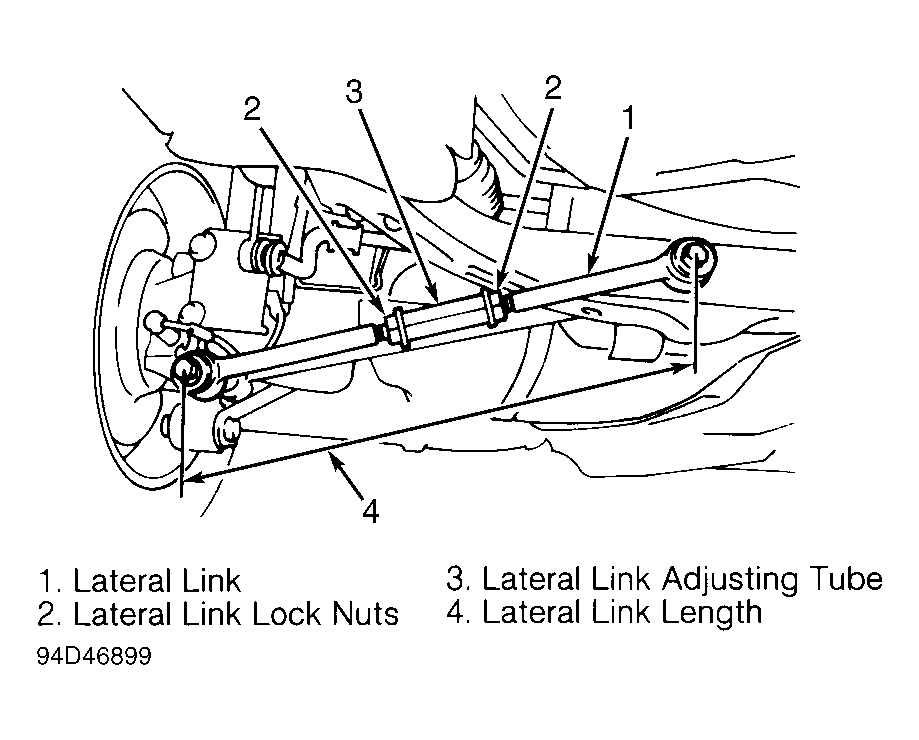 2
3
2
1
4

1. Lateral Link
2. Lateral Link Lock Nuts
3. Lateral Link Adjusting Tube
4. Lateral Link Length

94D46899