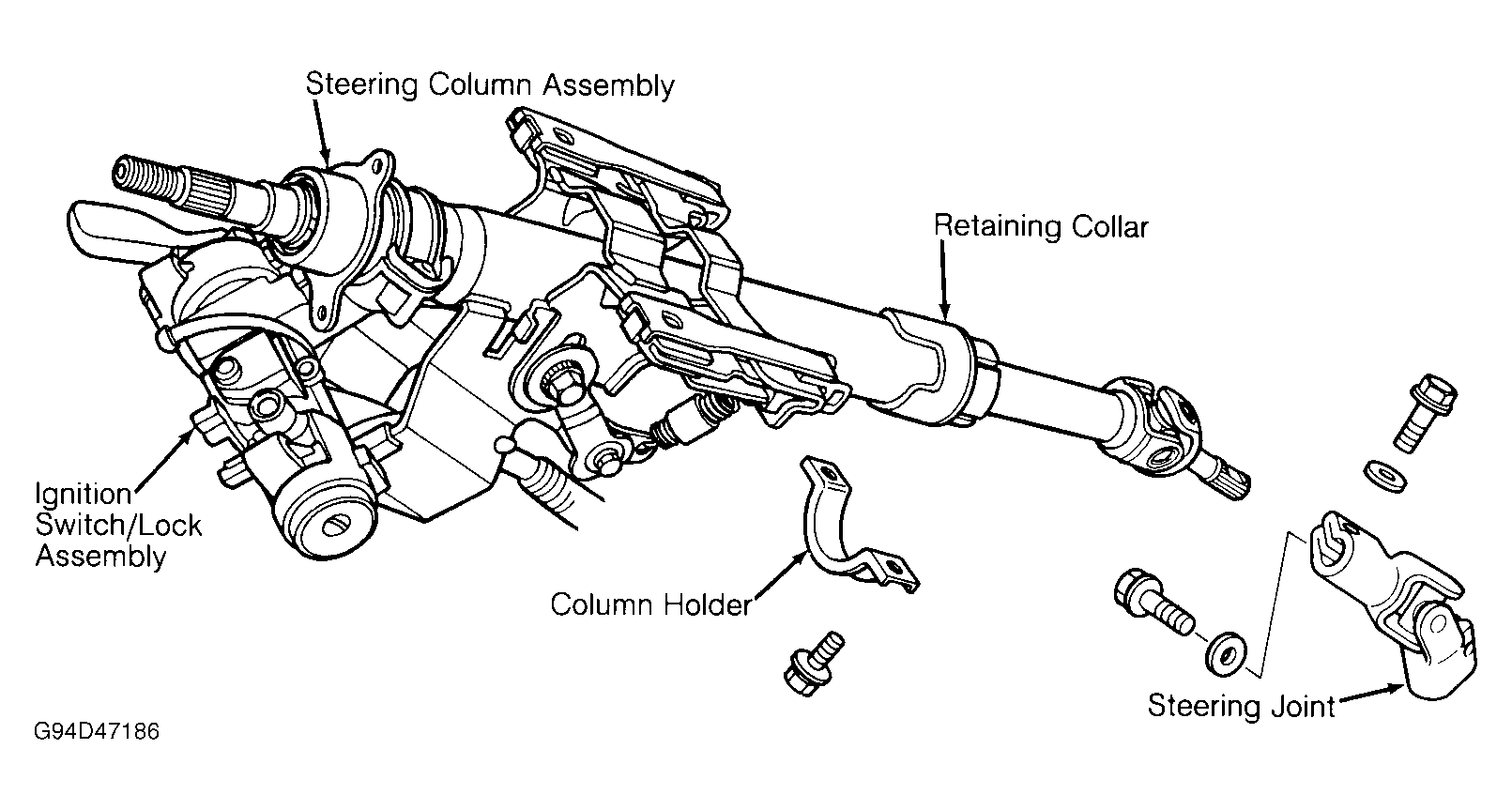 Steering Column Assembly

Retaining Collar

Ignition Switch/Lock Assembly

Column Holder

Steering Joint

G94D47186