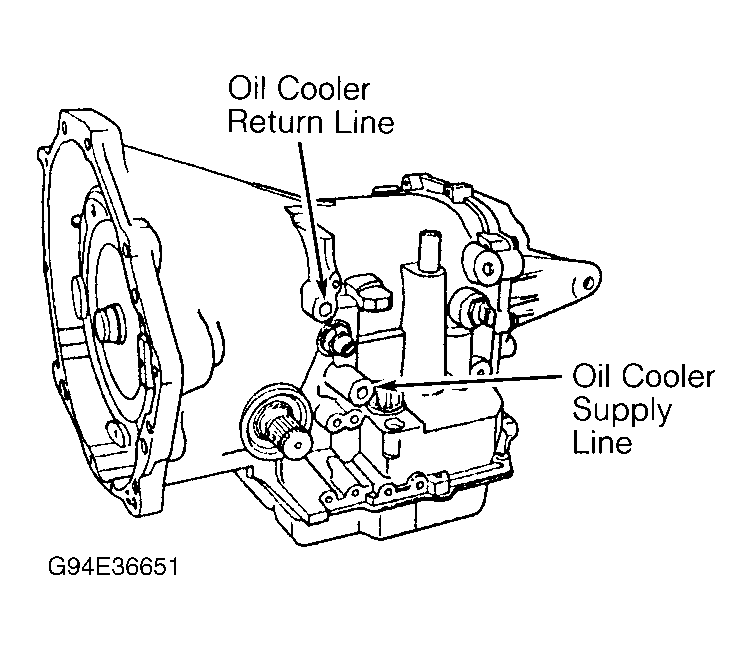 Oil Cooler Return Line

Oil Cooler Supply Line

G94E36651