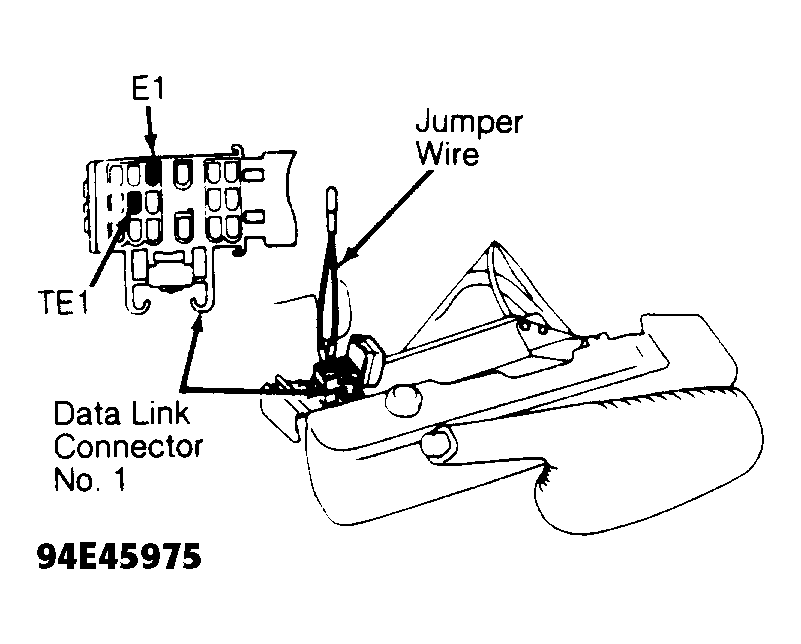 E1

Jumper Wire

TE1

Data Link Connector No. 1

94E45975