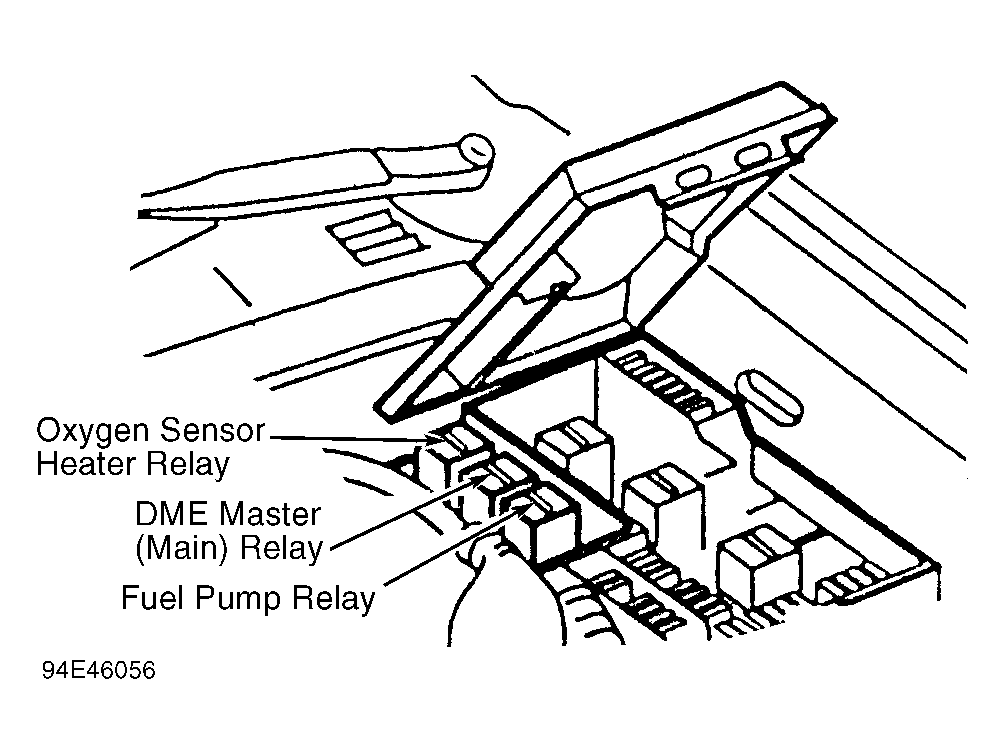 Oxygen Sensor
Heater Relay

DME Master
(Main) Relay

Fuel Pump Relay

94E46056