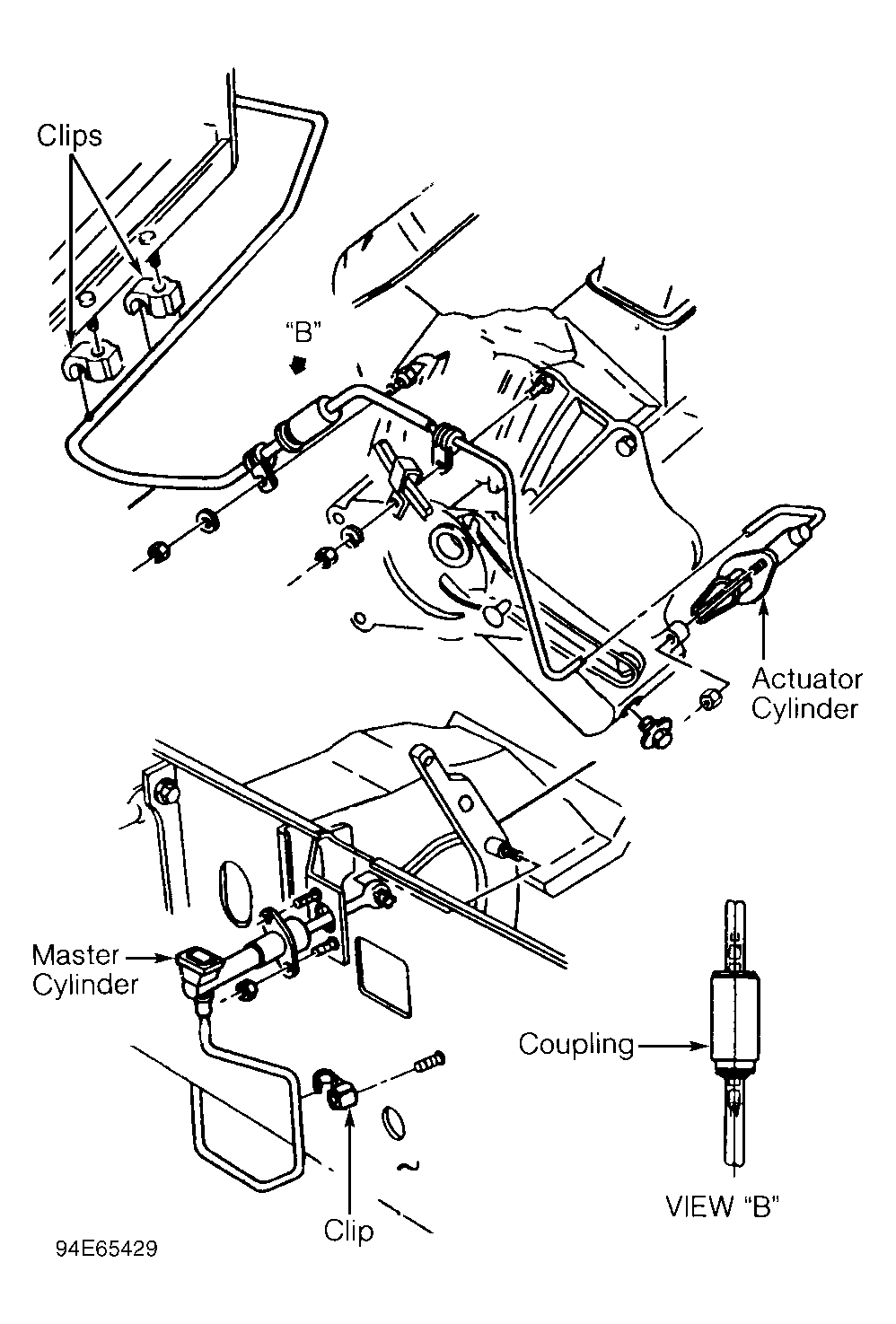 Clips

"B"

Actuator Cylinder

Master Cylinder

Coupling

Clip

VIEW "B"

94E65429