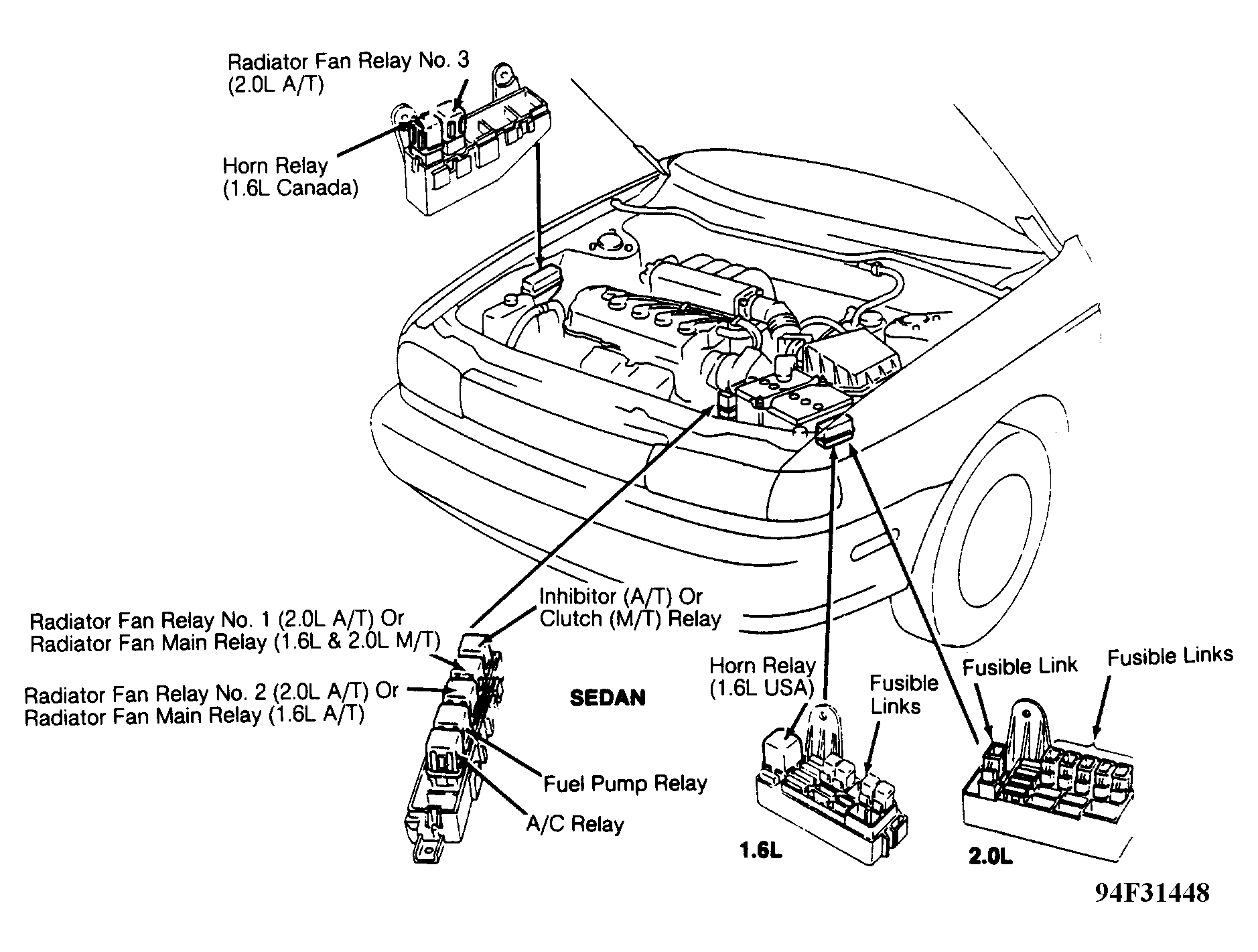 Radiator Fan Relay No. 3
(2.0L A/T)

Horn Relay
(1.6L Canada)

Inhibitor (A/T) Or
Clutch (M/T) Relay

Radiator Fan Relay No. 1 (2.0L A/T) Or
Radiator Fan Main Relay (1.6L & 2.0L M/T)

Radiator Fan Relay No. 2 (2.0L A/T) Or
Radiator Fan Main Relay (1.6L A/T)

SEDAN

Fuel Pump Relay

A/C Relay

Horn Relay
(1.6L USA)

Fusible
Links

Fusible Link

Fusible Links

1.6L

2.0L

94F31448