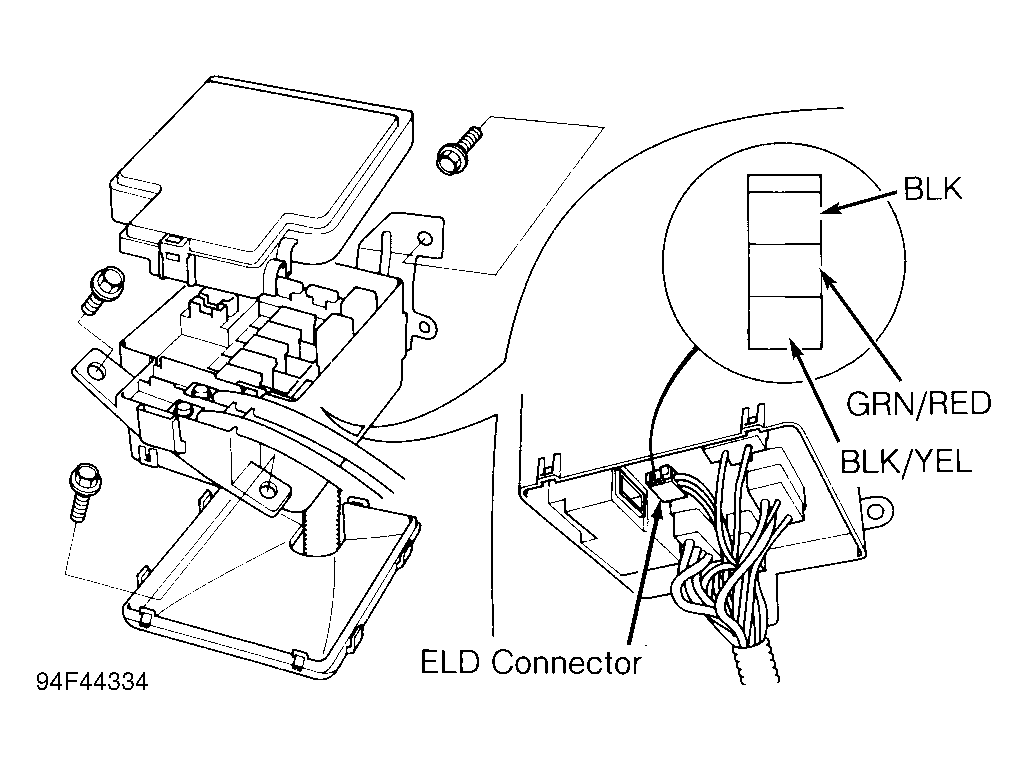 BLK
GRN/RED
BLK/YEL
ELD Connector
94F44334