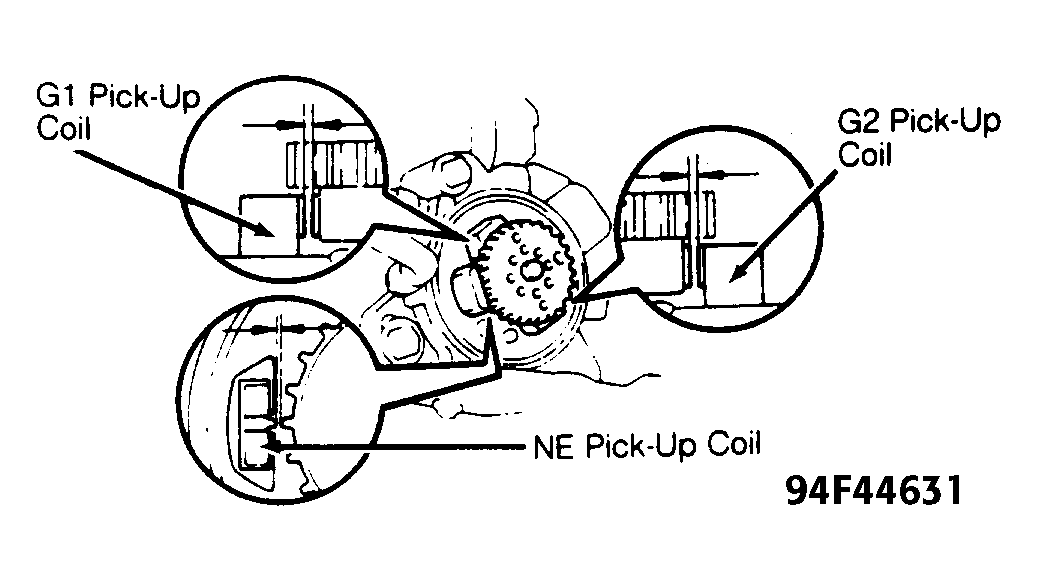 G1 Pick-Up Coil

G2 Pick-Up Coil

NE Pick-Up Coil

94F44631