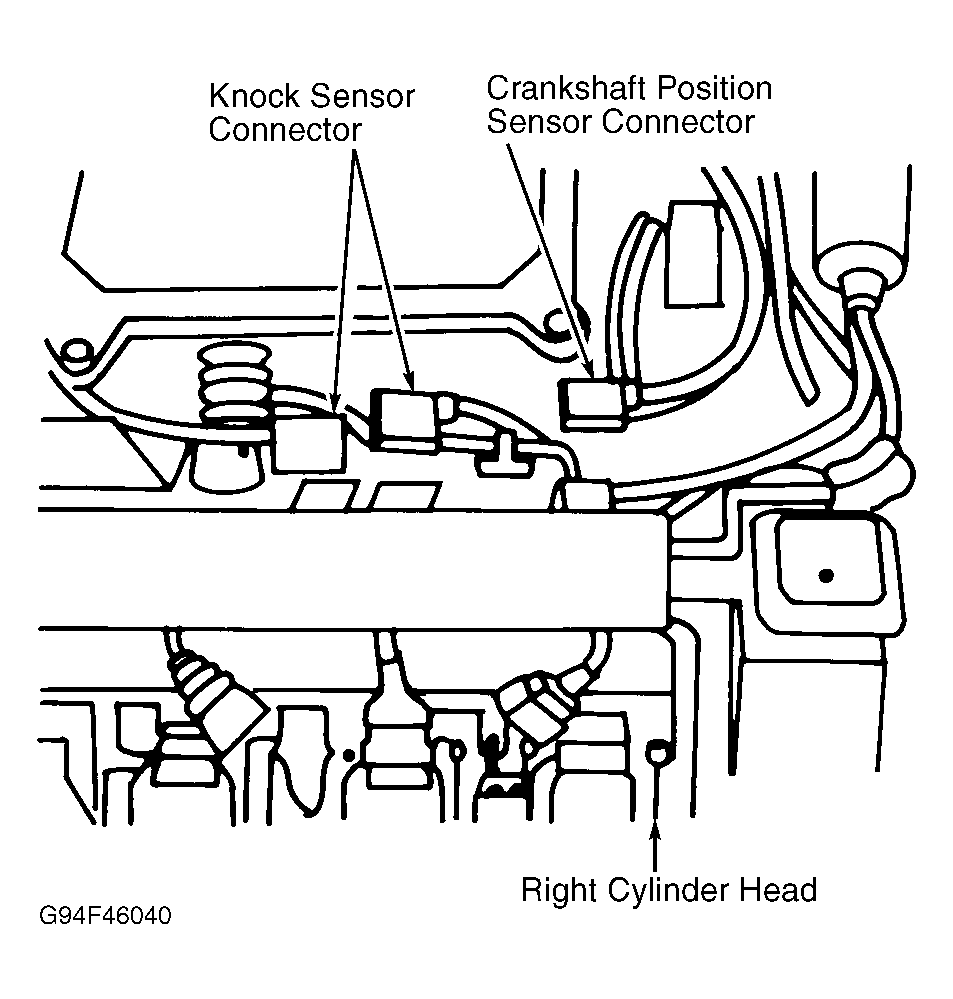 Knock Sensor Connector

Crankshaft Position Sensor Connector

Right Cylinder Head

G94F46040