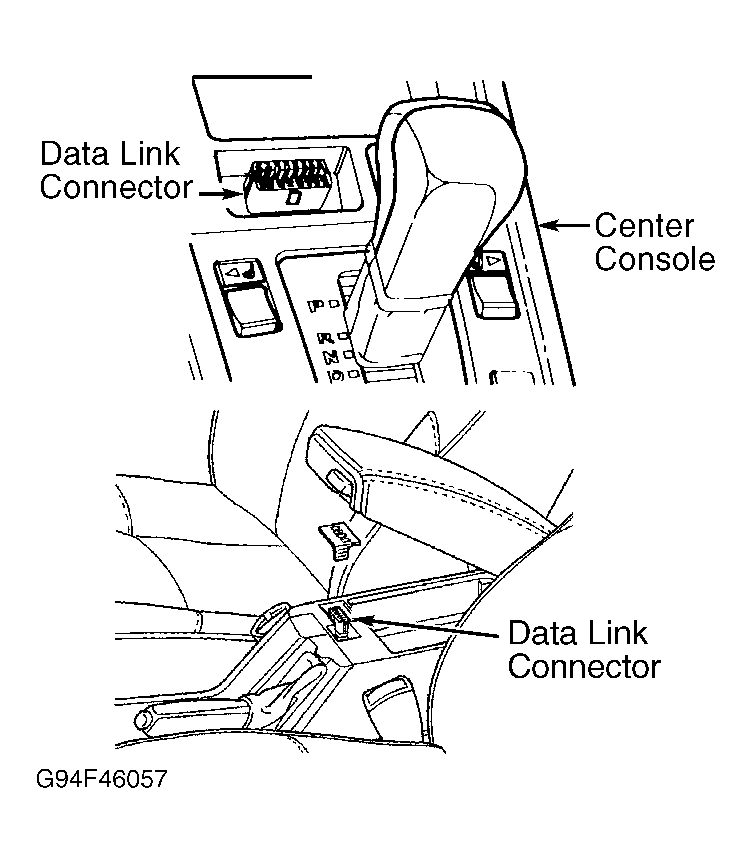 Data Link Connector

Center Console

P
R
N
D

Data Link Connector

G94F46057