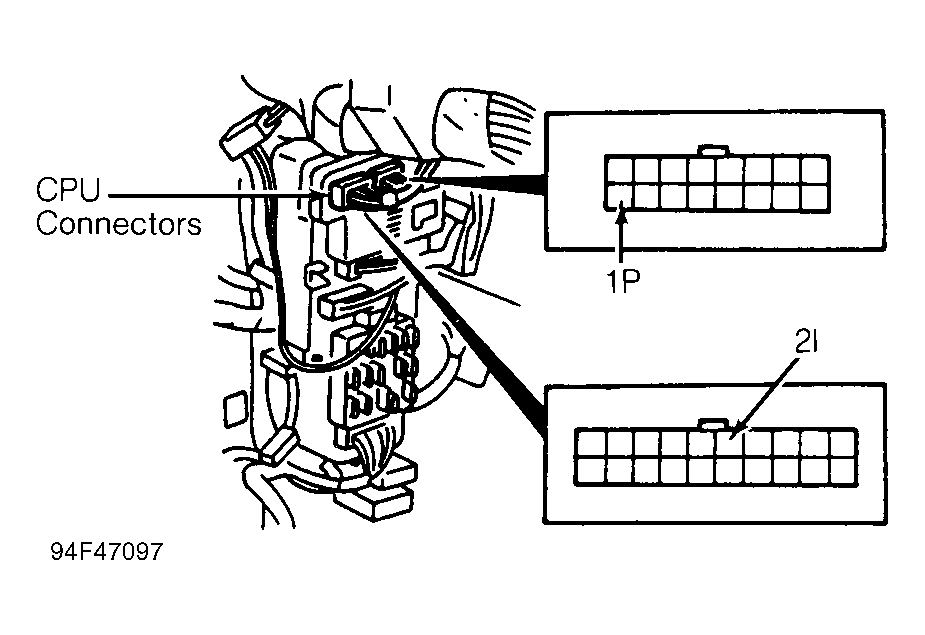 CPU Connectors

1P

2I

94F47097