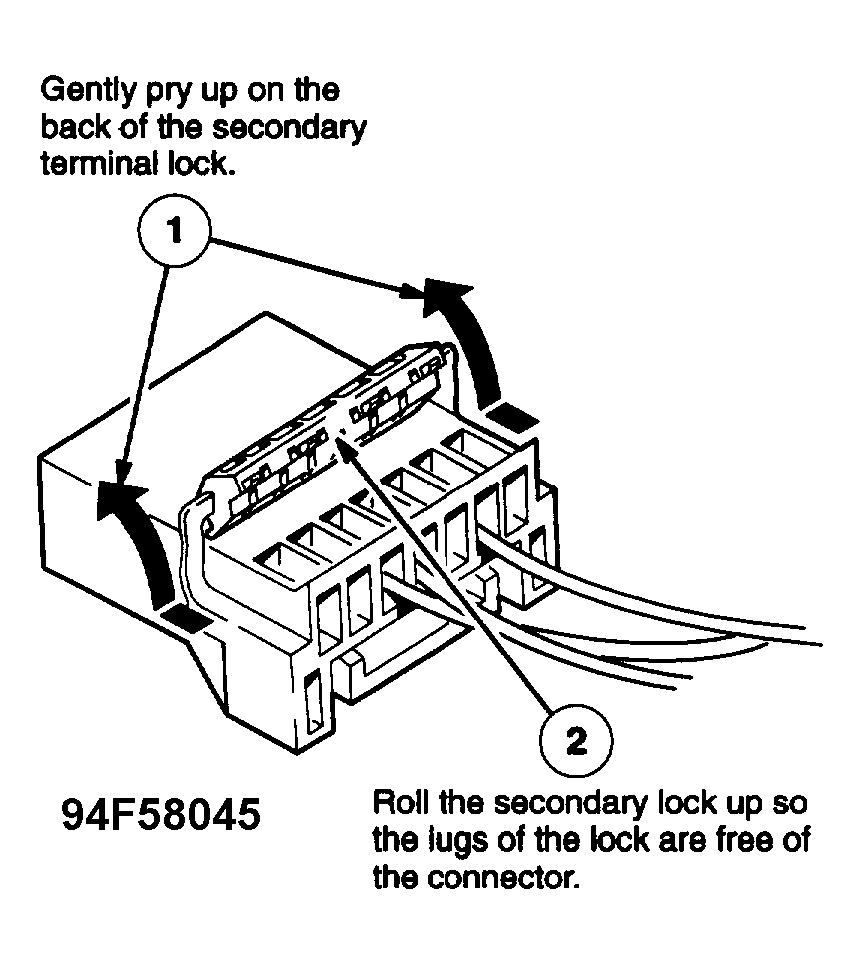 Gently pry up on the back of the secondary terminal lock.

1

2

94F58045

Roll the secondary lock up so the lugs of the lock are free of the connector.