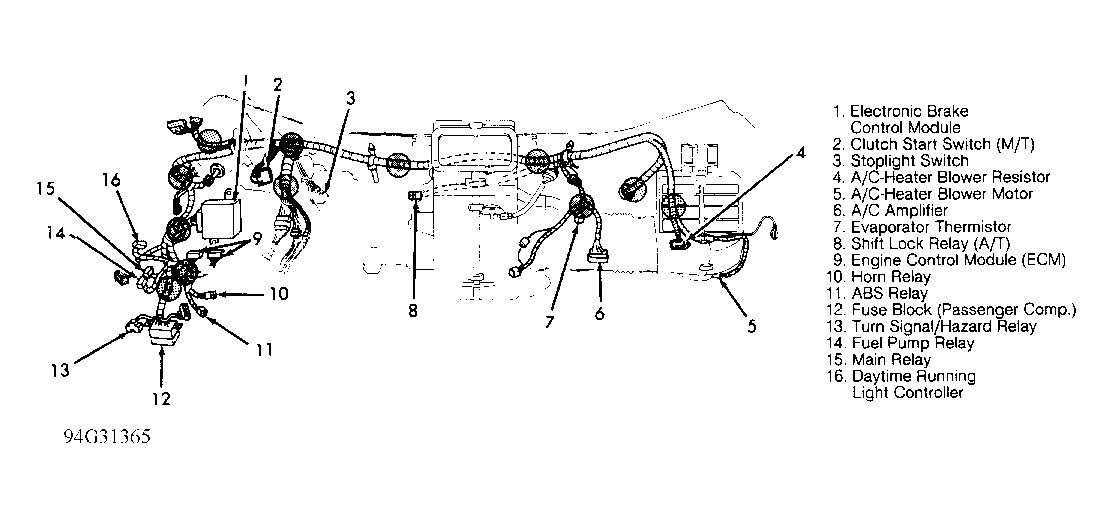 1
2
3
4
15
16
14
9
10
8
7
6
5
11
13
12

94G31365

1. Electronic Brake Control Module
2. Clutch Start Switch (M/T)
3. Stoplight Switch
4. A/C-Heater Blower Resistor
5. A/C-Heater Blower Motor
6. A/C Amplifier
7. Evaporator Thermistor
8. Shift Lock Relay (A/T)
9. Engine Control Module (ECM)
10. Horn Relay
11. ABS Relay
12. Fuse Block (Passenger Comp.)
13. Turn Signal/Hazard Relay
14. Fuel Pump Relay
15. Main Relay
16. Daytime Running Light Controller