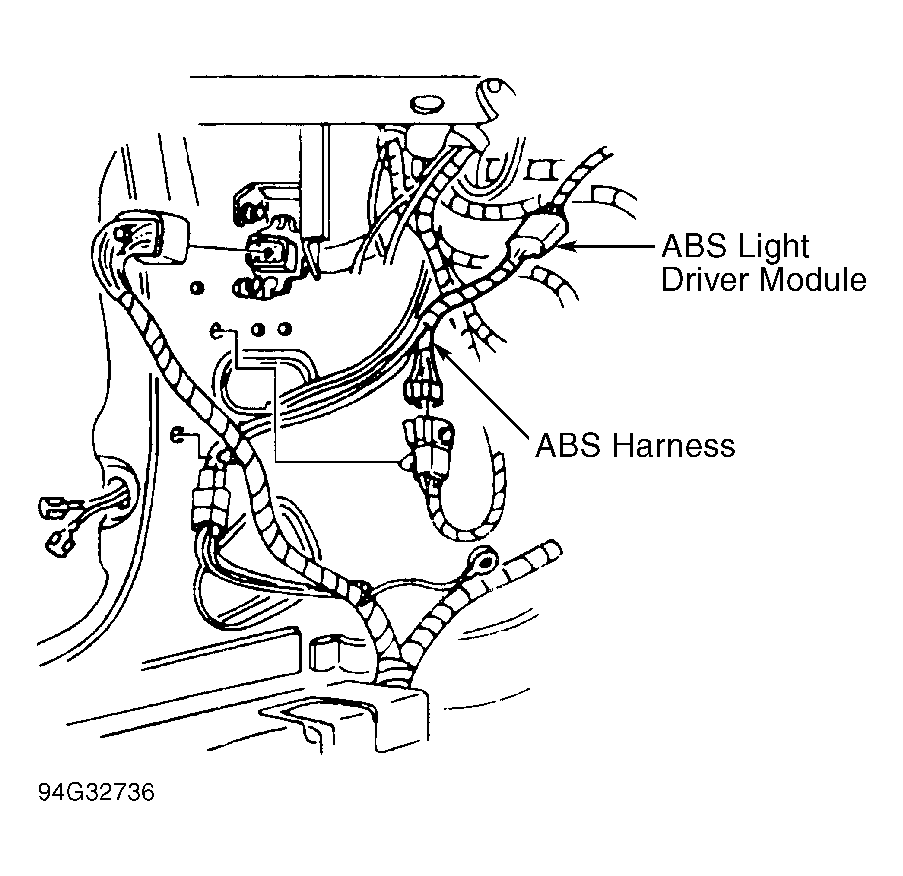 ABS Light Driver Module

ABS Harness

94G32736